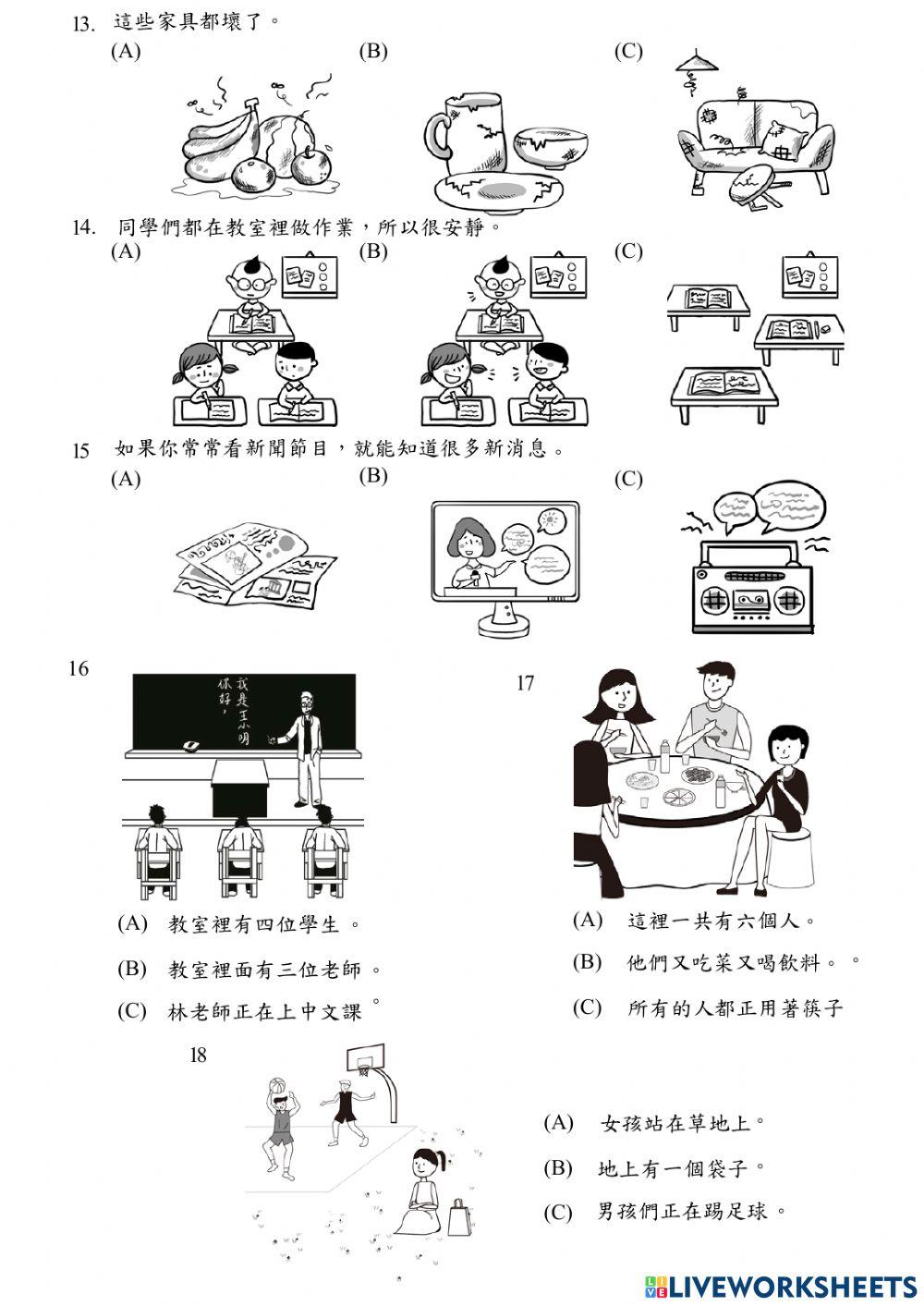 13. 這些家具都壞了。

(A) (B) (C)

14. 同學們都在教室裡做作業，所以很安靜。

(A) (B) (C)

15 如果你常常看新聞節目，就能知道很多新消息。

(A) (B) (C)

16

你好，我是王小明

(A) 教室裡有四位學生。

(B) 教室裡面有三位老師。

(C) 林老師正在上中文課。

17

(A) 這裡一共有六個人。

(B) 他們又吃菜又喝飲料。。

(C) 所有的人都正用著筷子

18

(A) 女孩站在草地上。

(B) 地上有一個袋子。

(C) 男孩們正在踢足球。

LIVEWORKSHEETS