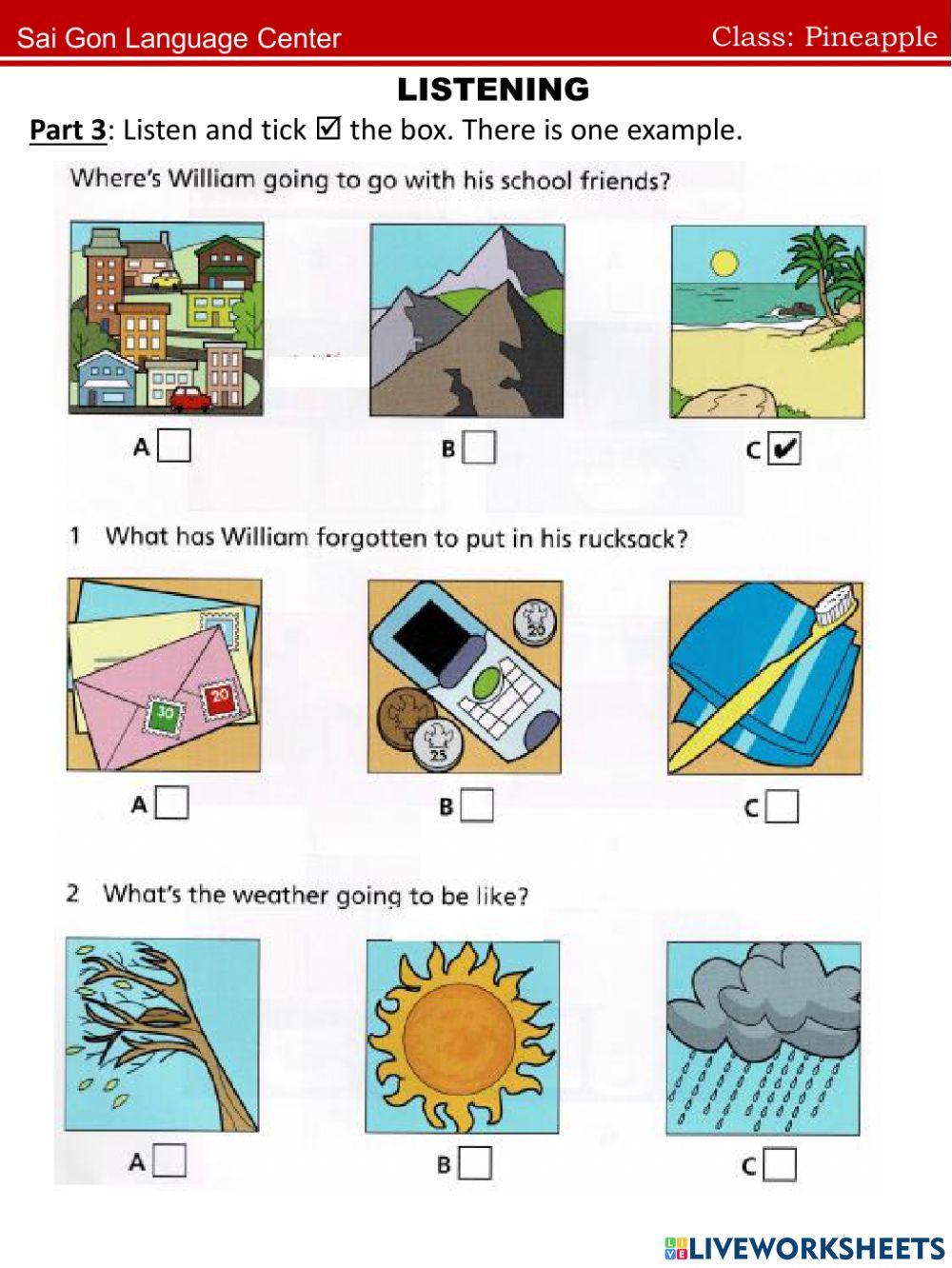 Sai Gon Language Center

Class: Pineapple

LISTENING

Part 3: Listen and tick ☑ the box. There is one example.

Where's William going to go with his school friends?

A ☐ B ☐ C ☑

1 What has William forgotten to put in his rucksack?

30 20

20 25

A ☐ B ☐ C ☐

2 What's the weather going to be like?

A ☐ B ☐ C ☐

LIVEWORKSHEETS