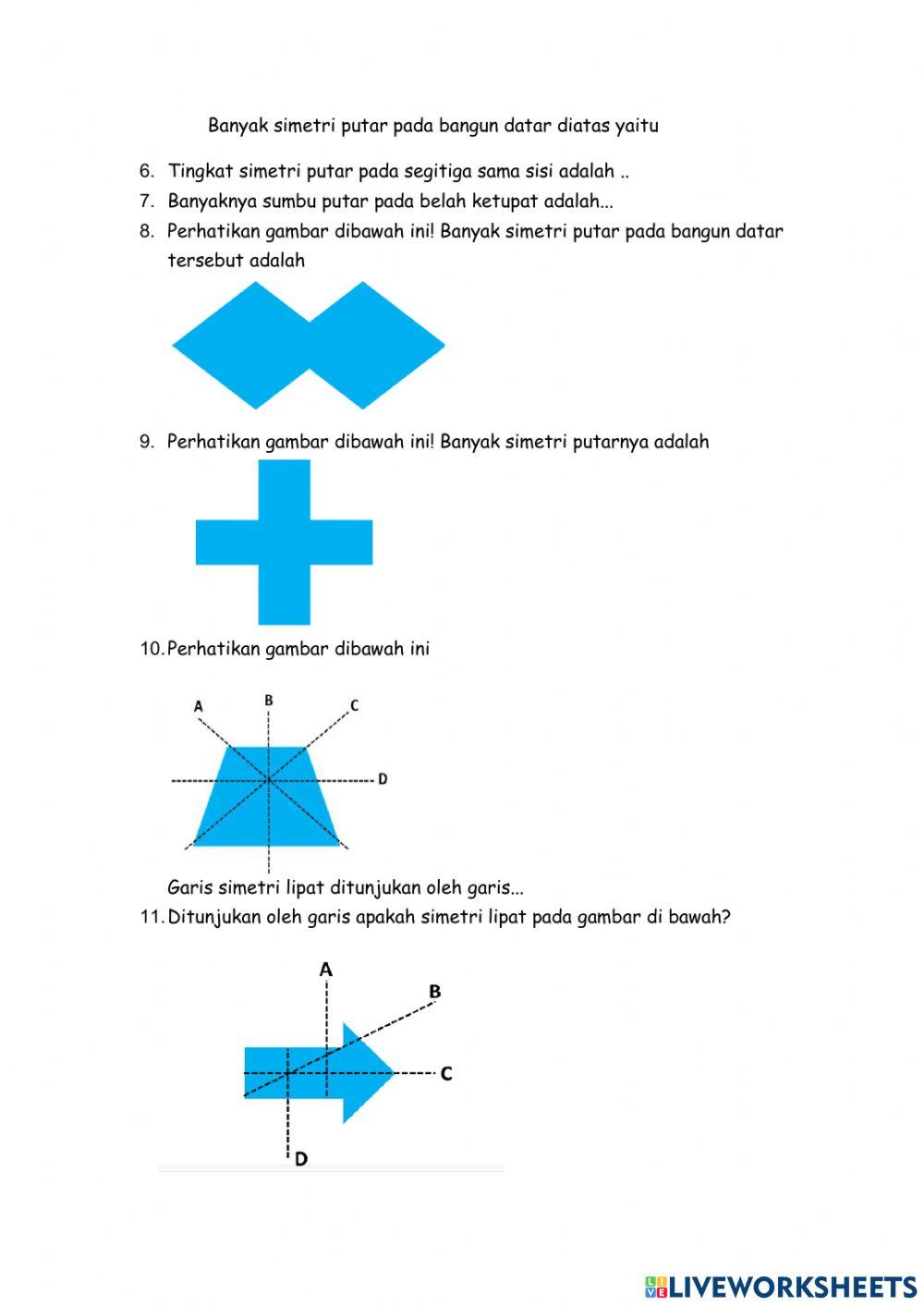 Banyak simetri putar pada bangun datar diatas yaitu

6. Tingkat simetri putar pada segitiga sama sisi adalah ..
7. Banyaknya sumbu putar pada belah ketupat adalah...
8. Perhatikan gambar dibawah ini! Banyak simetri putar pada bangun datar tersebut adalah

9. Perhatikan gambar dibawah ini! Banyak simetri putarnya adalah

10. Perhatikan gambar dibawah ini

A B C D

Garis simetri lipat ditunjukan oleh garis...
11. Ditunjukan oleh garis apakah simetri lipat pada gambar di bawah?

A B C D

LIVEWORKSHEETS