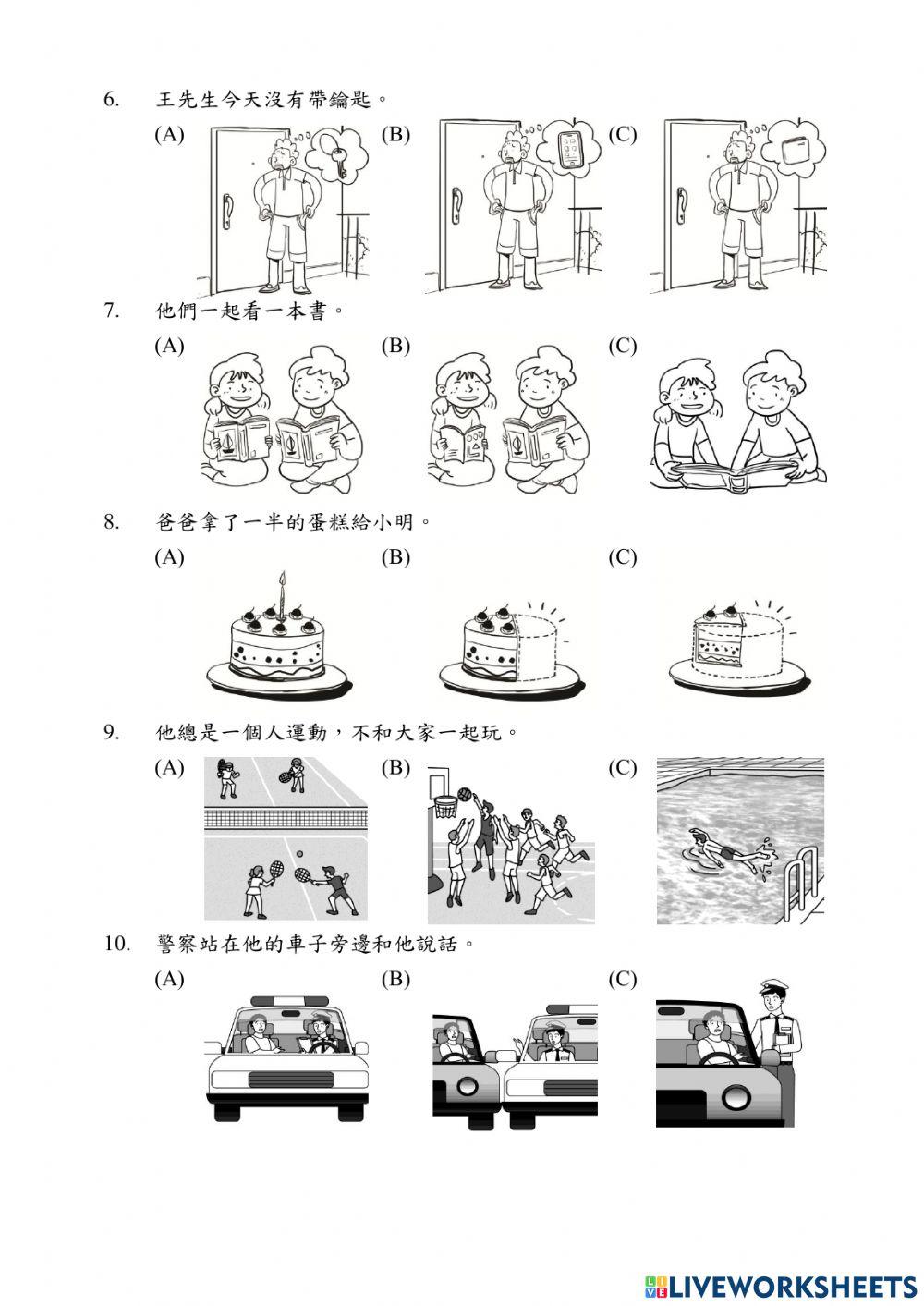 6. 王先生今天沒有帶鑰匙。

(A) (B) (C)

7. 他們一起看一本書。

(A) (B) (C)

8. 爸爸拿了一半的蛋糕給小明。

(A) (B) (C)

9. 他總是一個人運動，不和大家一起玩。

(A) (B) (C)

10. 警察站在他的車子旁邊和他說話。

(A) (B) (C)

LIVEWORKSHEETS