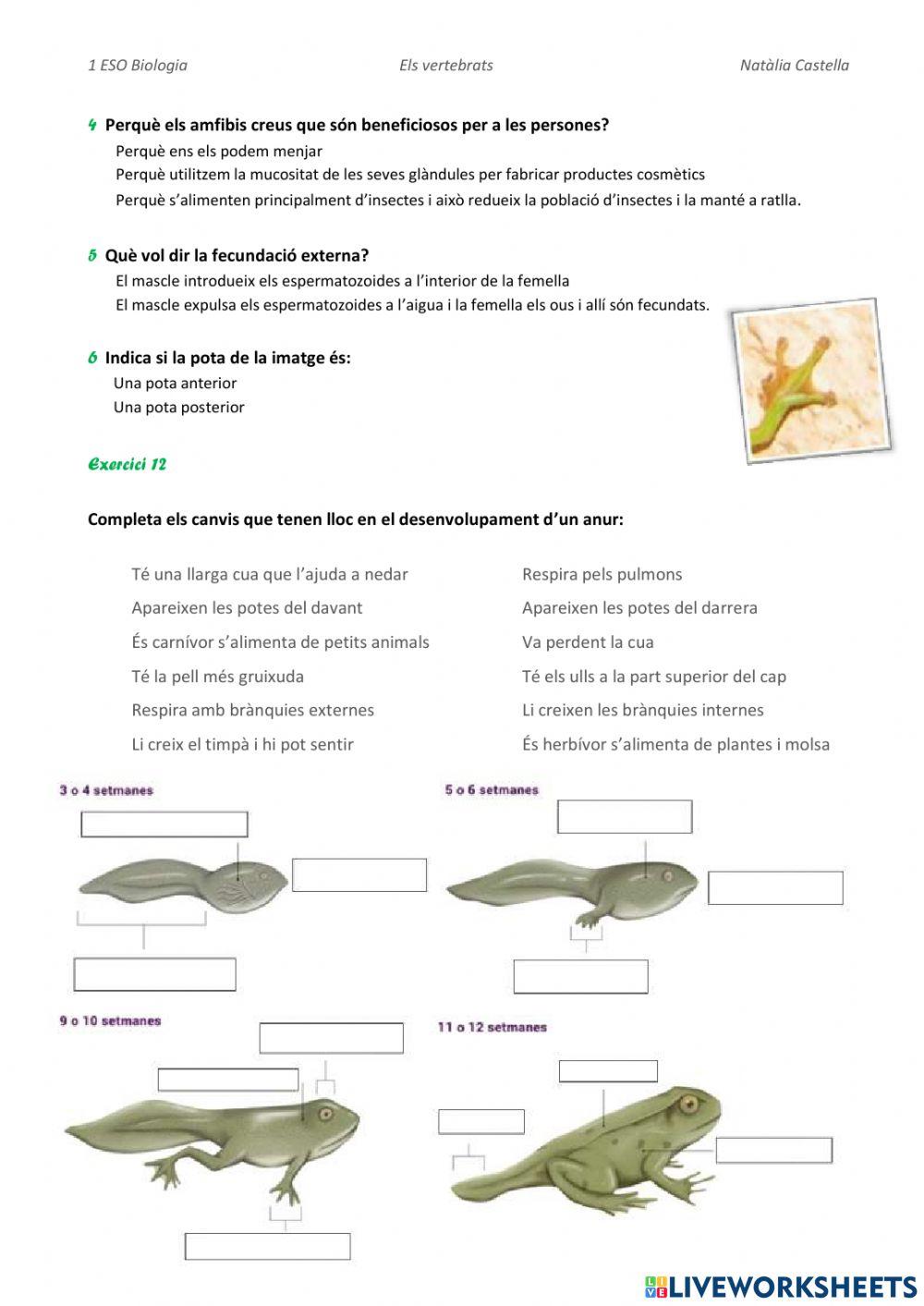 1 ESO Biologia    Els vertebrats    Natàlia Castella

4 Perquè els amfibis creus que són beneficiosos per a les persones?
Perquè ens els podem menjar
Perquè utilitzem la mucositat de les seves glàndules per fabricar productes cosmètics
Perquè s'alimenten principalment d'insectes i això redueix la població d'insectes i la manté a ratlla.

5 Què vol dir la fecundació externa?
El mascle introdueix els espermatozoides a l'interior de la femella
El mascle expulsa els espermatozoides a l'aigua i la femella els ous i allí són fecundats.

6 Indica si la pota de la imatge és:
Una pota anterior
Una pota posterior

Exercici 12

Completa els canvis que tenen lloc en el desenvolupament d'un anur:

Té una llarga cua que l'ajuda a nedar
Apareixen les potes del davant
És carnívor s'alimenta de petits animals
Té la pell més gruixuda
Respira amb brànquies externes
Li creix el timpà i hi pot sentir

Respira pels pulmons
Apareixen les potes del darrera
Va perdent la cua
Té els ulls a la part superior del cap
Li creixen les brànquies internes
És herbívor s'alimenta de plantes i molsa

3 o 4 setmanes
5 o 6 setmanes
9 o 10 setmanes
11 o 12 setmanes

LIVEWORKSHEETS