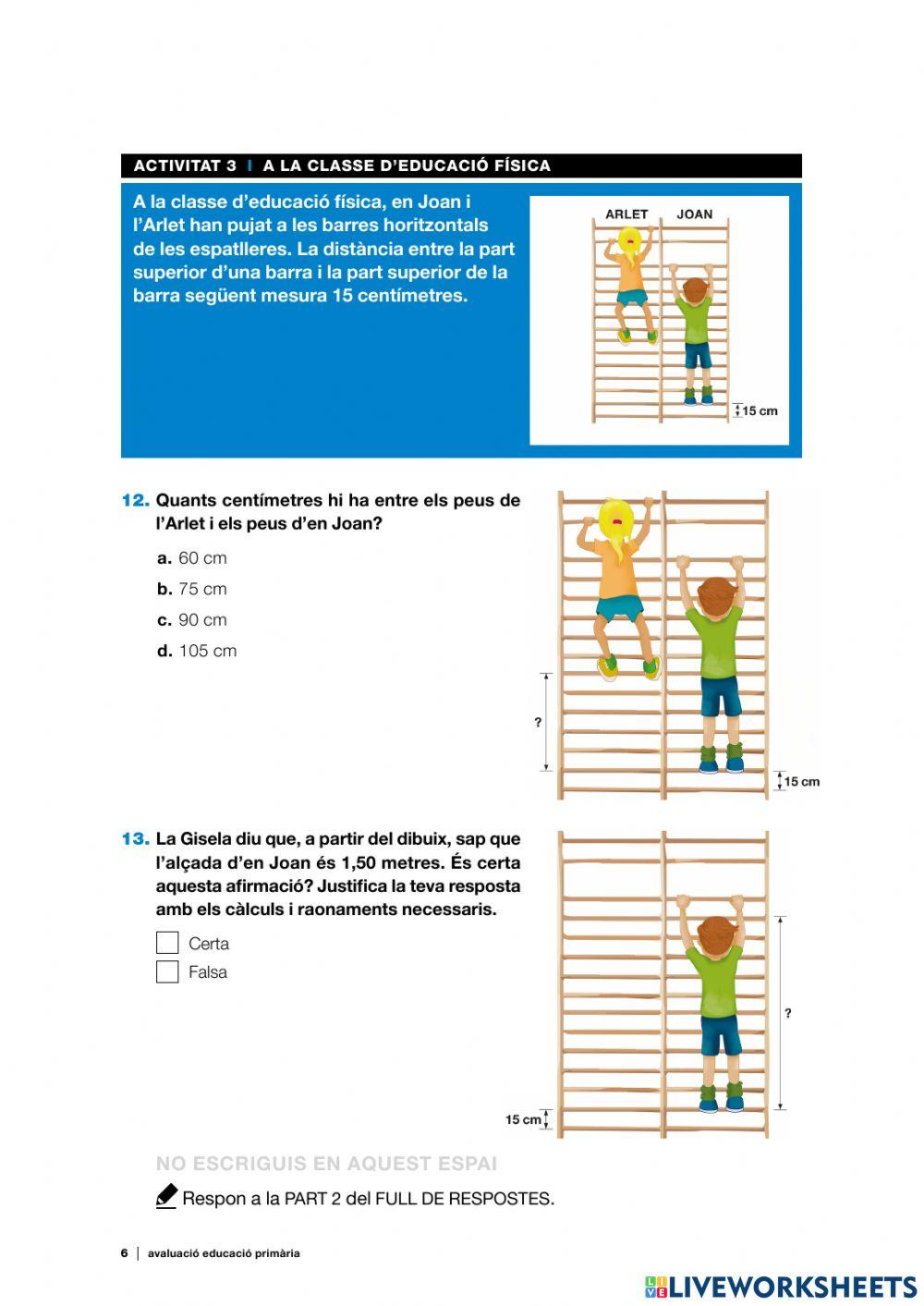 ACTIVITAT 3 | A LA CLASSE D'EDUCACIÓ FÍSICA

A la classe d'educació física, en Joan i l'Arlet han pujat a les barres horitzontals de les espatlleres. La distància entre la part superior d'una barra i la part superior de la barra següent mesura 15 centímetres.

ARLET JOAN

15 cm

12. Quants centímetres hi ha entre els peus de l'Arlet i els peus d'en Joan?

a. 60 cm
b. 75 cm
c. 90 cm
d. 105 cm

?

15 cm

13. La Gisela diu que, a partir del dibuix, sap que l'alçada d'en Joan és 1,50 metres. És certa aquesta afirmació? Justifica la teva resposta amb els càlculs i raonaments necessaris.

Certa
Falsa

?

15 cm

NO ESCRIGUIS EN AQUEST ESPAI

Respon a la PART 2 del FULL DE RESPOSTES.

6 | avaluació educació primària

LIVEWORKSHEETS