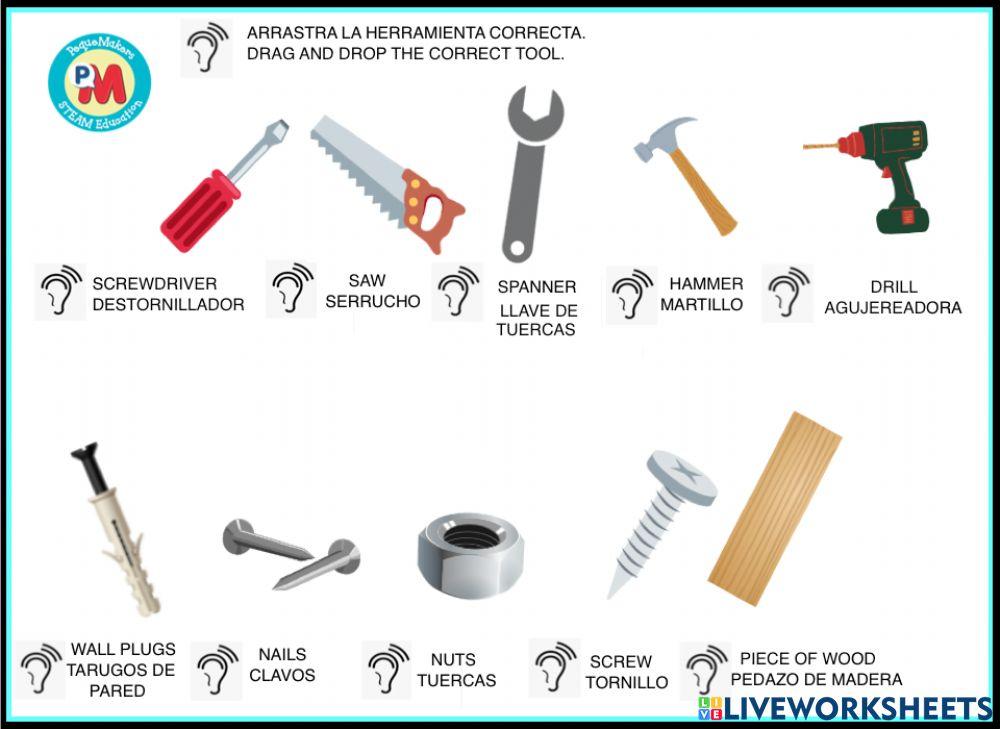 PequeMakers
PM
STEAM Education

ARRASTRA LA HERRAMIENTA CORRECTA.
DRAG AND DROP THE CORRECT TOOL.

SCREWDRIVER
DESTORNILLADOR

SAW
SERRUCHO

SPANNER
LLAVE DE TUERCAS

HAMMER
MARTILLO

DRILL
AGUJEREADORA

WALL PLUGS
TARUGOS DE PARED

NAILS
CLAVOS

NUTS
TUERCAS

SCREW
TORNILLO

PIECE OF WOOD
PEDAZO DE MADERA

LIVEWORKSHEETS