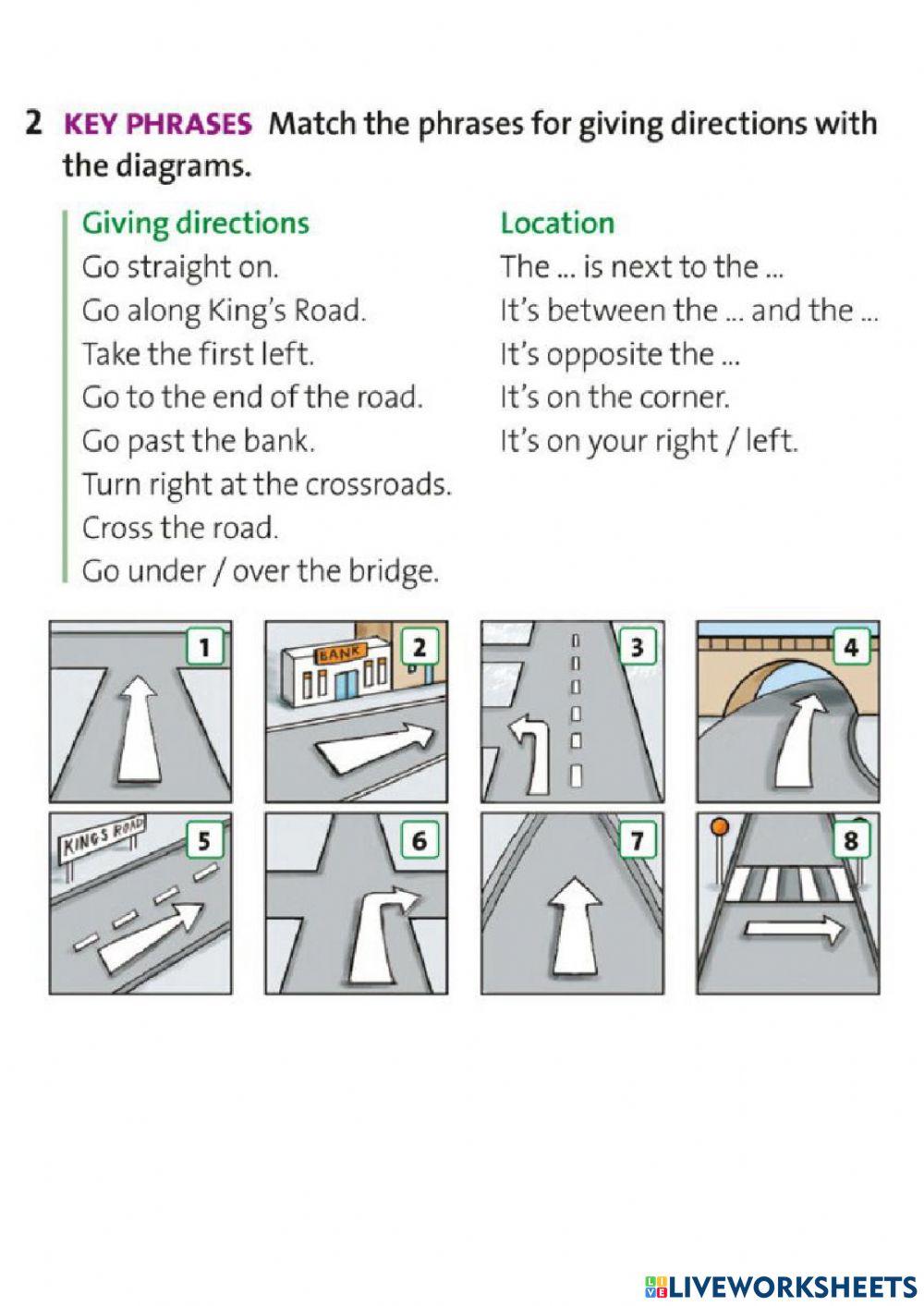 2 KEY PHRASES Match the phrases for giving directions with the diagrams.

Giving directions
Go straight on.
Go along King's Road.
Take the first left.
Go to the end of the road.
Go past the bank.
Turn right at the crossroads.
Cross the road.
Go under / over the bridge.

Location
The ... is next to the ...
It's between the ... and the ...
It's opposite the ...
It's on the corner.
It's on your right / left.

1
BANK
2
3
4
KINGS ROAD
5
6
7
8

LIVEWORKSHEETS