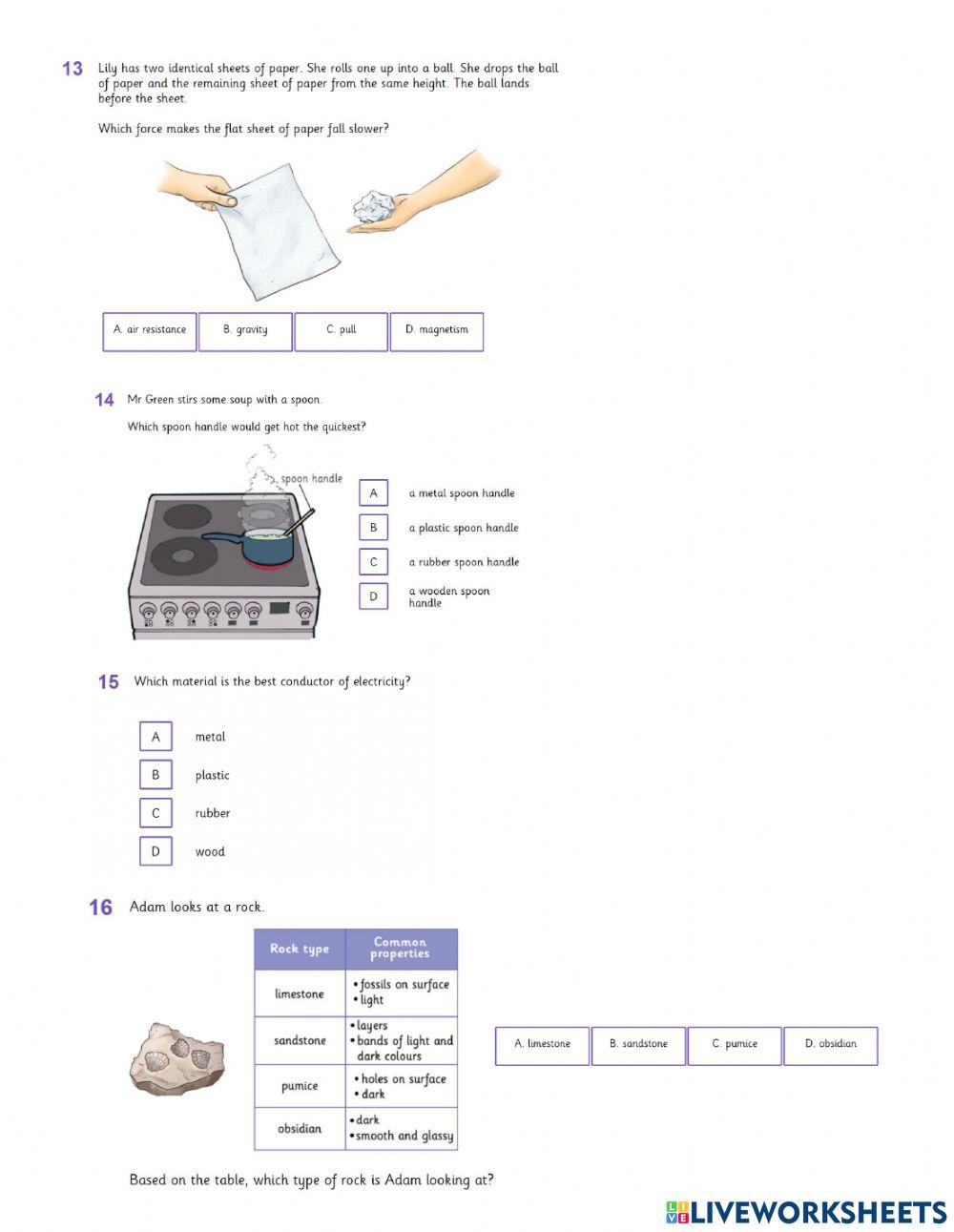 13 Lily has two identical sheets of paper. She rolls one up into a ball. She drops the ball of paper and the remaining sheet of paper from the same height. The ball lands before the sheet.

Which force makes the flat sheet of paper fall slower?

A. air resistance
B. gravity
C. pull
D. magnetism

14 Mr Green stirs some soup with a spoon.

Which spoon handle would get hot the quickest?

spoon handle

A a metal spoon handle
B a plastic spoon handle
C a rubber spoon handle
D a wooden spoon handle

15 Which material is the best conductor of electricity?

A metal
B plastic
C rubber
D wood

16 Adam looks at a rock.

| Rock type | Common properties |
|---|---|
| limestone | • fossils on surface • light |
| sandstone | • layers • bands of light and dark colours |
| pumice | • holes on surface • dark |
| obsidian | • dark • smooth and glassy |

A. limestone
B. sandstone
C. pumice
D. obsidian

Based on the table, which type of rock is Adam looking at?

LIVEWORKSHEETS