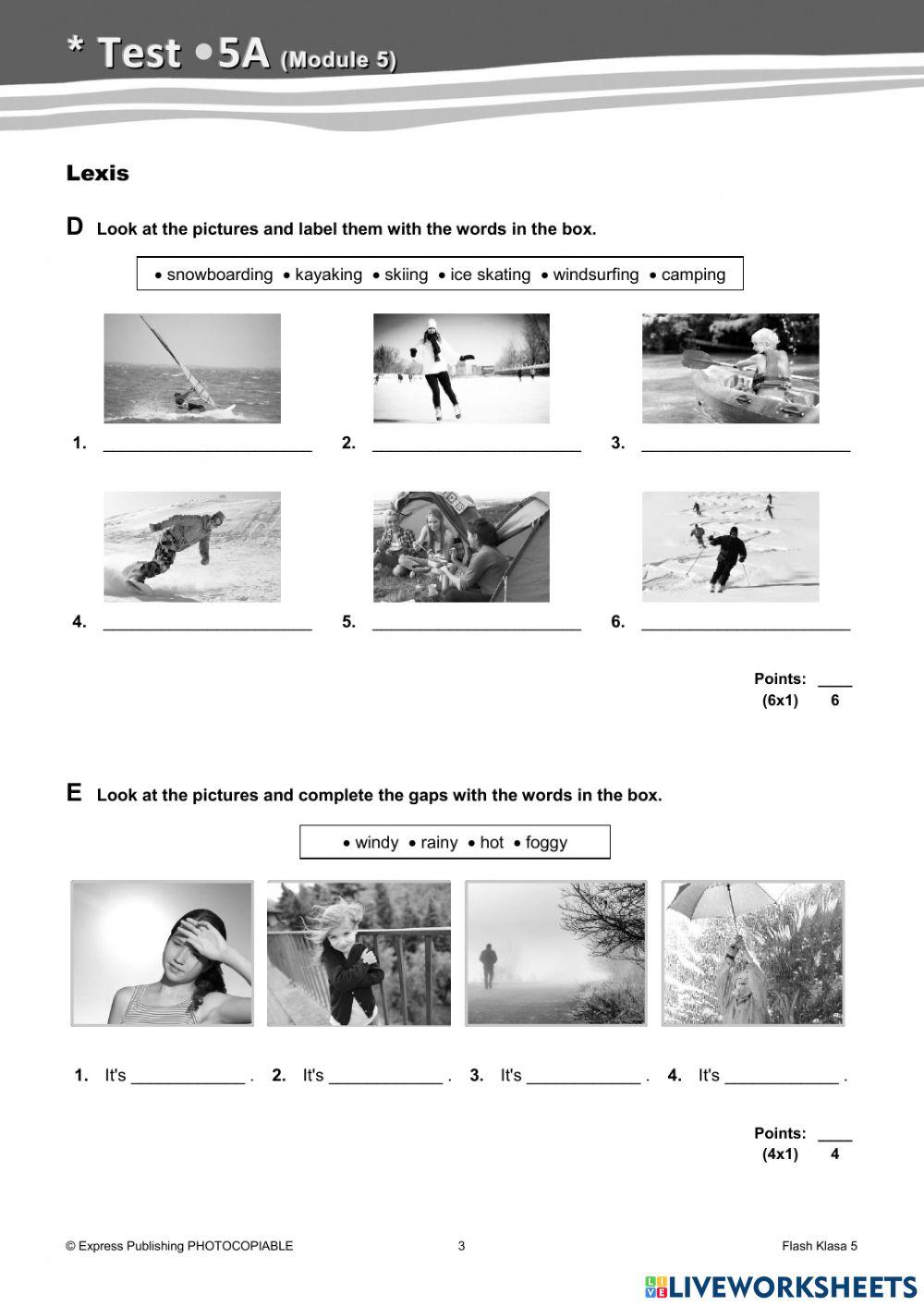 * Test •5A (Module 5)

Lexis

D Look at the pictures and label them with the words in the box.

• snowboarding • kayaking • skiing • ice skating • windsurfing • camping

1. ______________________ 2. ______________________ 3. ______________________

4. ______________________ 5. ______________________ 6. ______________________

Points: ____
(6x1) 6

E Look at the pictures and complete the gaps with the words in the box.

• windy • rainy • hot • foggy

1. It's ____________ . 2. It's ____________ . 3. It's ____________ . 4. It's ____________ .

Points: ____
(4x1) 4

© Express Publishing PHOTOCOPIABLE 3 Flash Klasa 5

LIVEWORKSHEETS