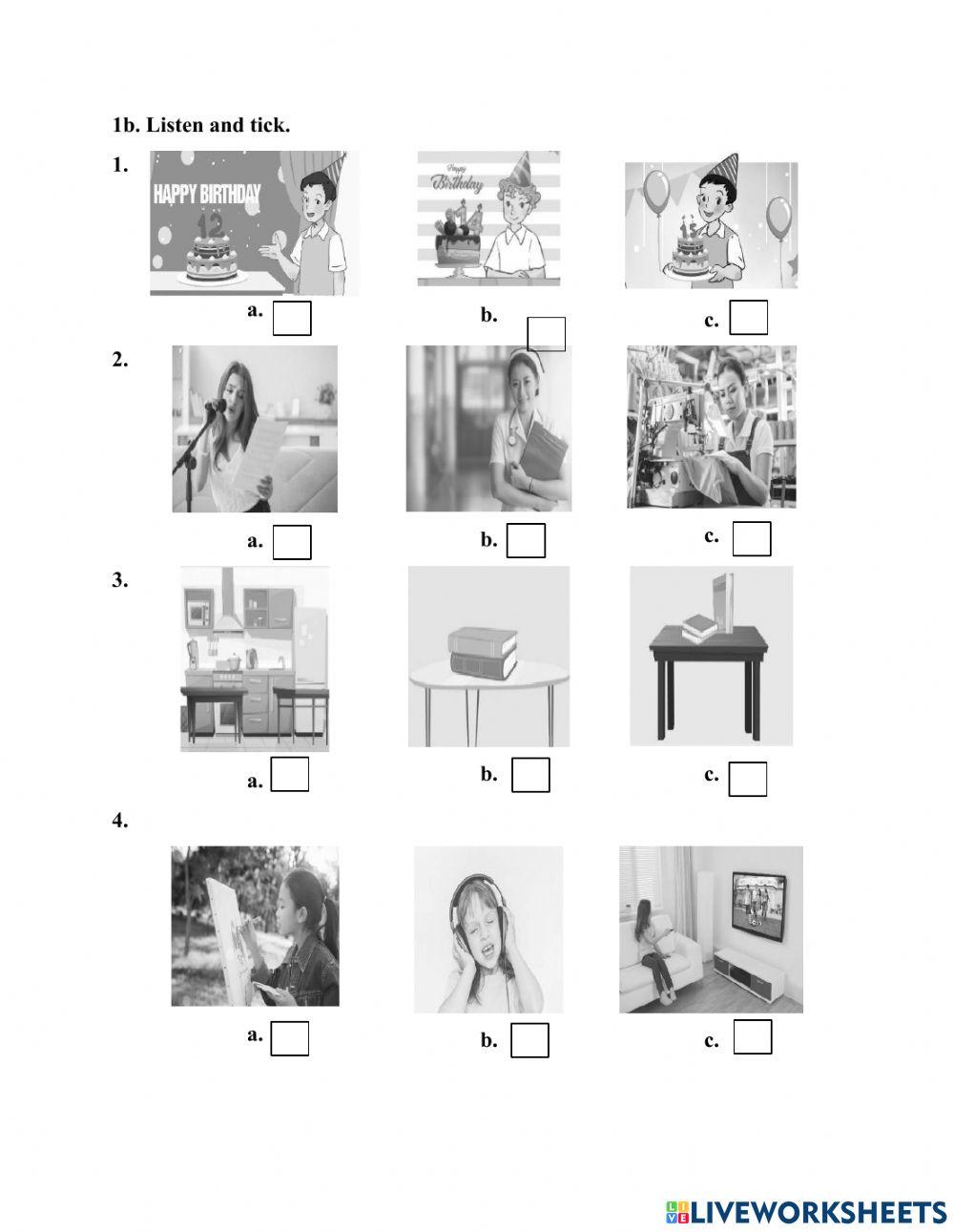 1b. Listen and tick.

1.

HAPPY BIRTHDAY
12

Happy Birthday
14

15

a.
b.
c.

2.

a.
b.
c.

3.

a.
b.
c.

4.

a.
b.
c.

LIVEWORKSHEETS