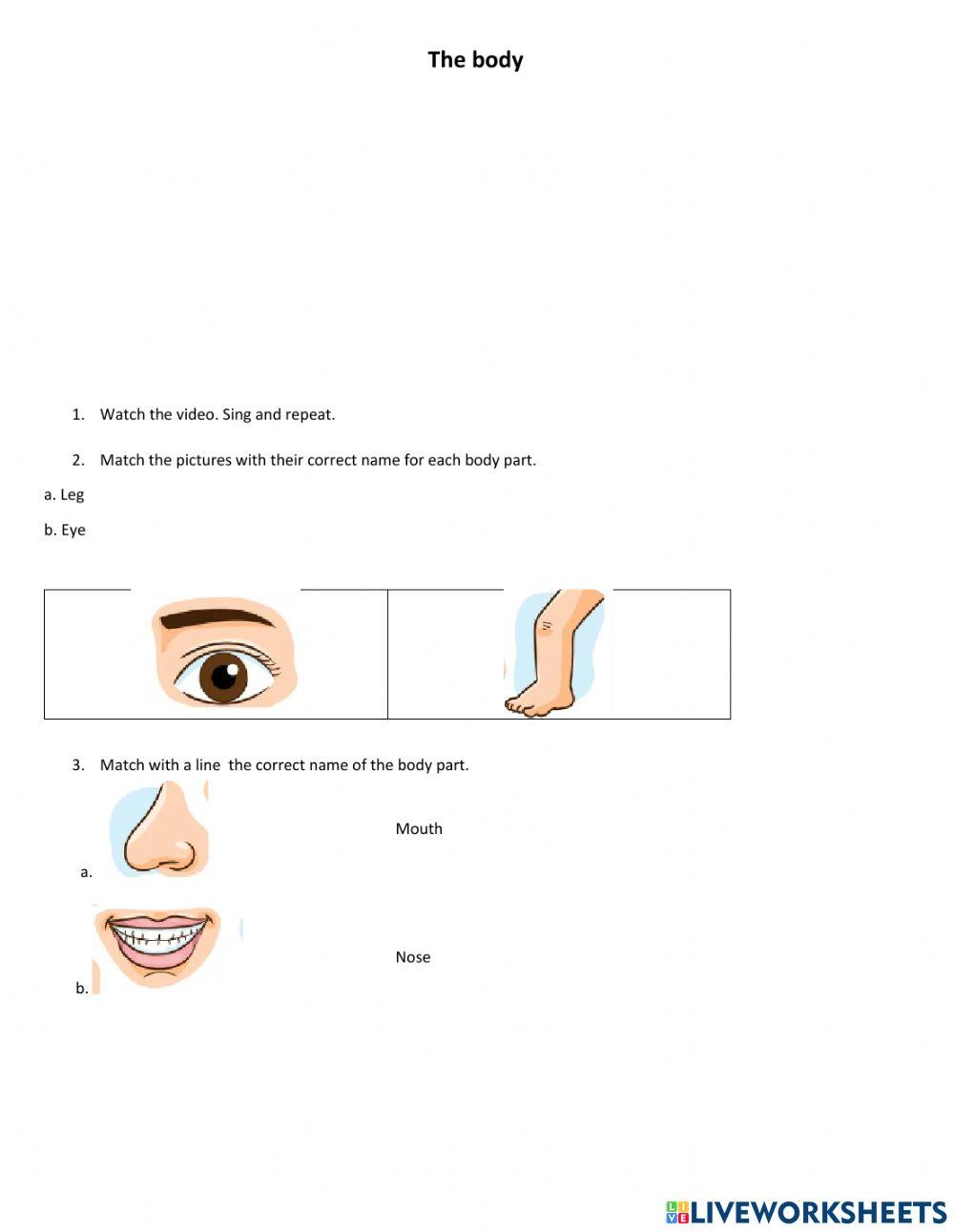 The body

1. Watch the video. Sing and repeat.

2. Match the pictures with their correct name for each body part.

a. Leg

b. Eye

3. Match with a line the correct name of the body part.

a.

Mouth

b.

Nose

LIVEWORKSHEETS