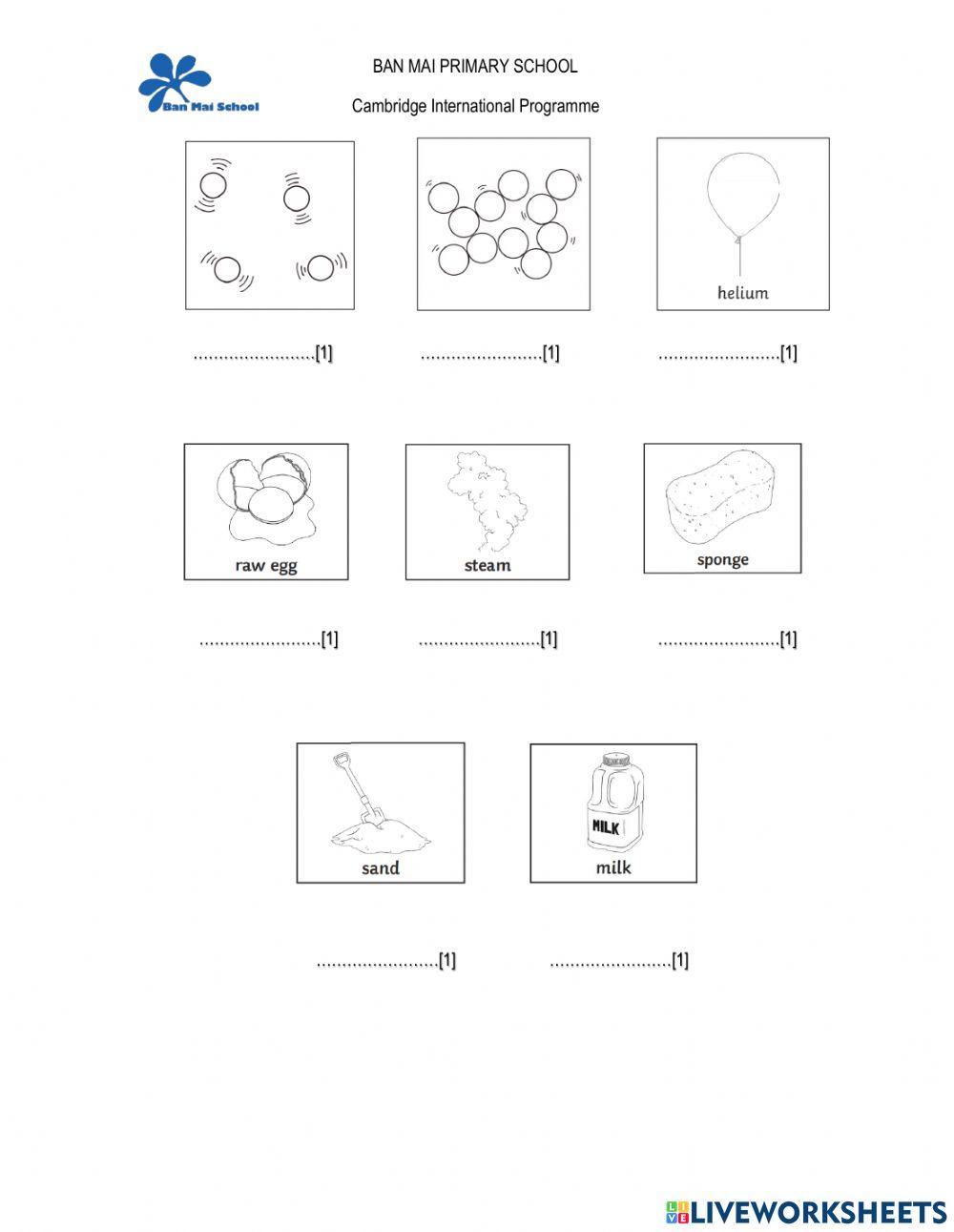 Ban Mai School

BAN MAI PRIMARY SCHOOL

Cambridge International Programme

helium

........................[1] ........................[1] ........................[1]

raw egg

steam

sponge

........................[1] ........................[1] ........................[1]

sand

MILK

milk

........................[1] ........................[1]

LIVEWORKSHEETS