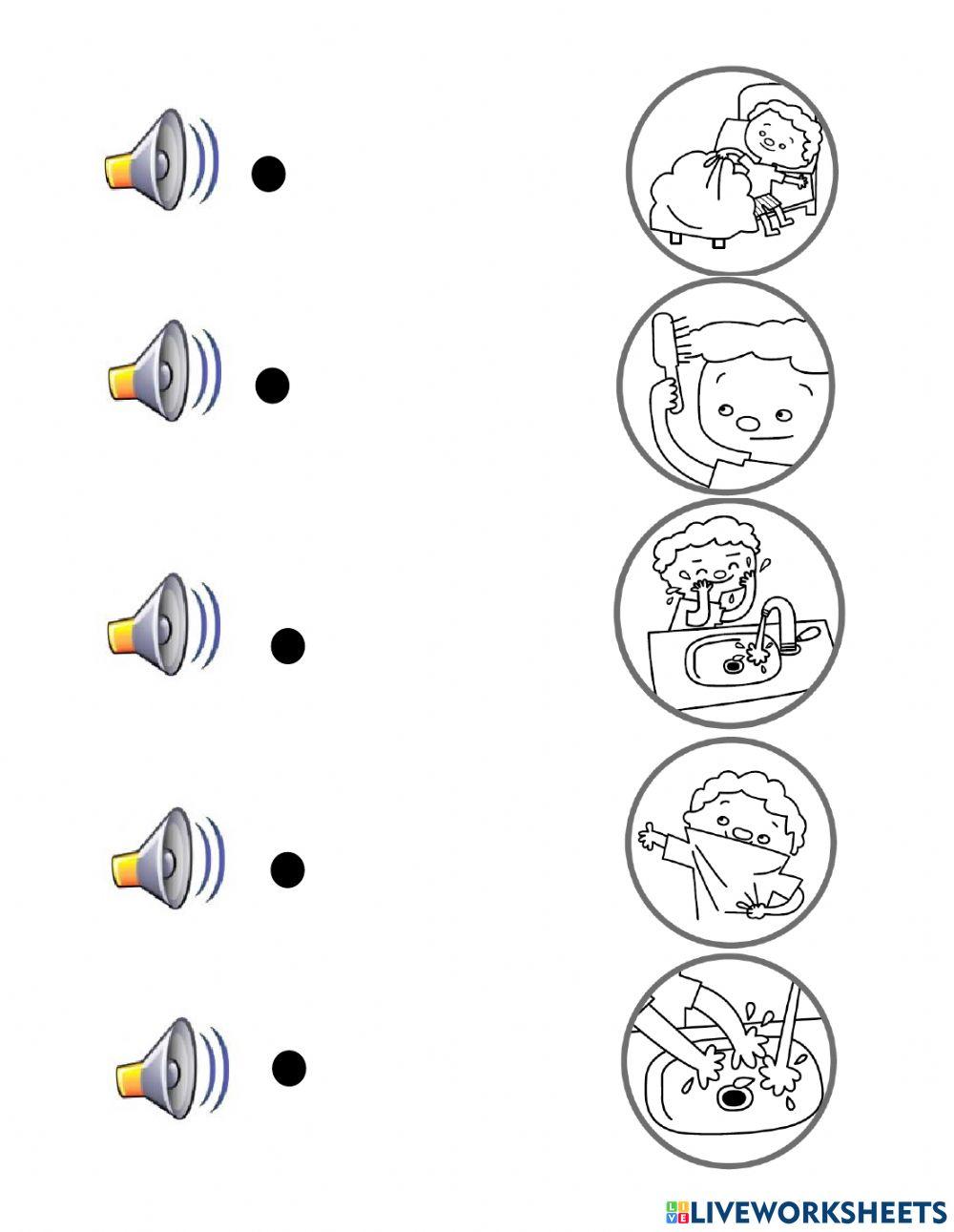 LIVEWORKSHEETS