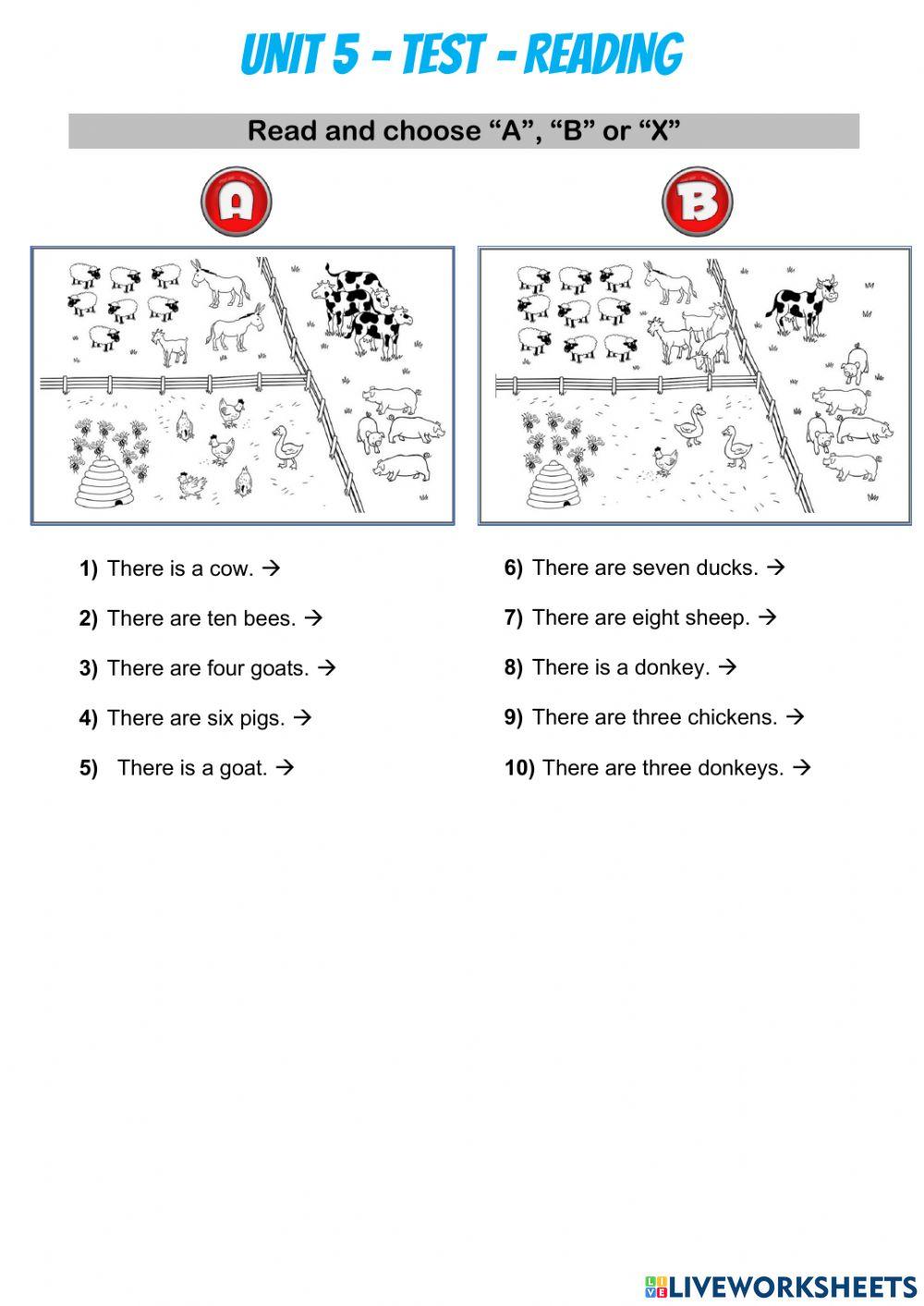 UNIT 5 - TEST - READING

Read and choose “A”, “B” or “X”

A

B

1) There is a cow. →

2) There are ten bees. →

3) There are four goats. →

4) There are six pigs. →

5) There is a goat. →

6) There are seven ducks. →

7) There are eight sheep. →

8) There is a donkey. →

9) There are three chickens. →

10) There are three donkeys. →

LIVEWORKSHEETS