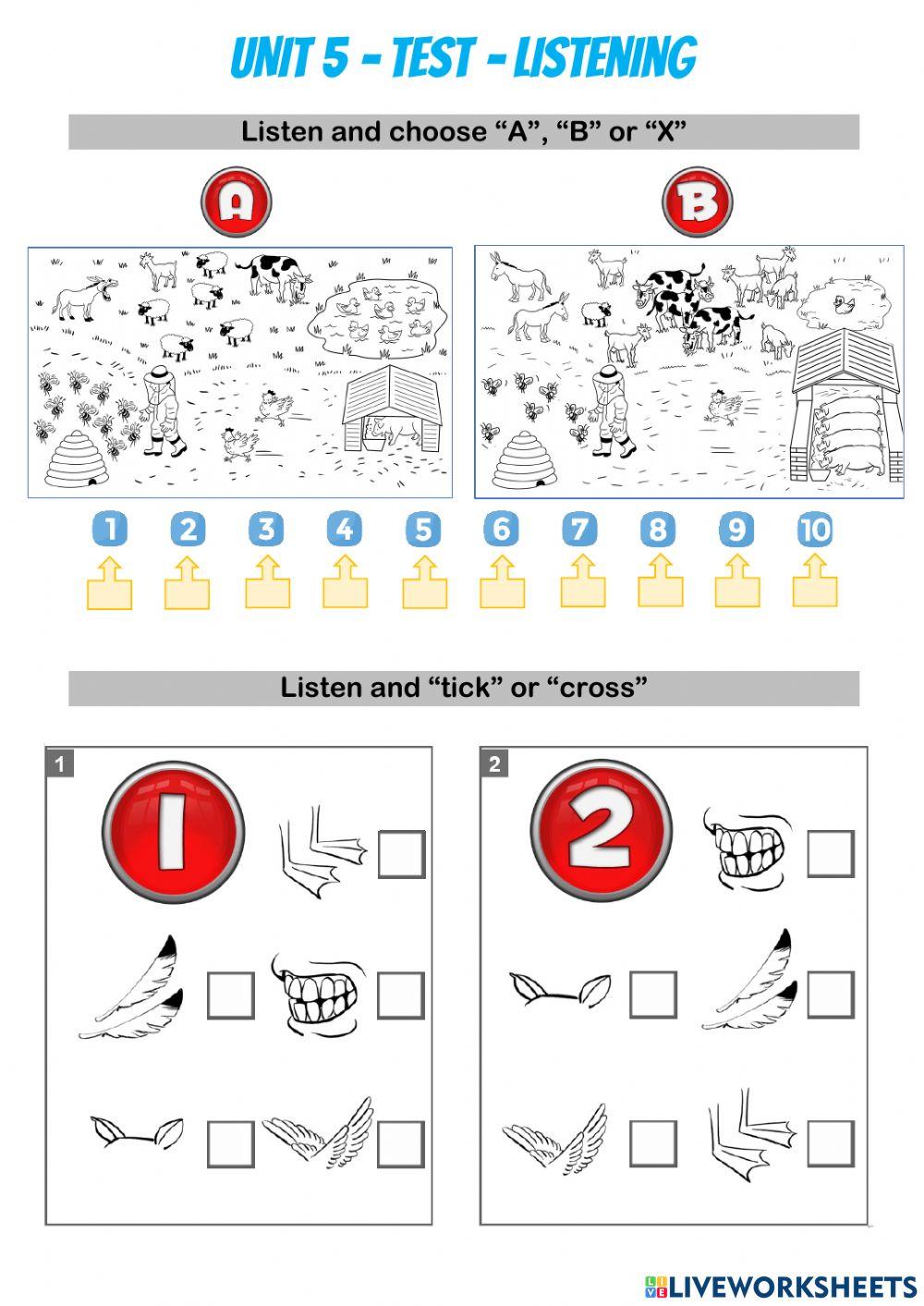 UNIT 5 - TEST - LISTENING

Listen and choose “A”, “B” or “X”

A

B

1 2 3 4 5 6 7 8 9 10

Listen and “tick” or “cross”

1

1

2

2

LIVEWORKSHEETS