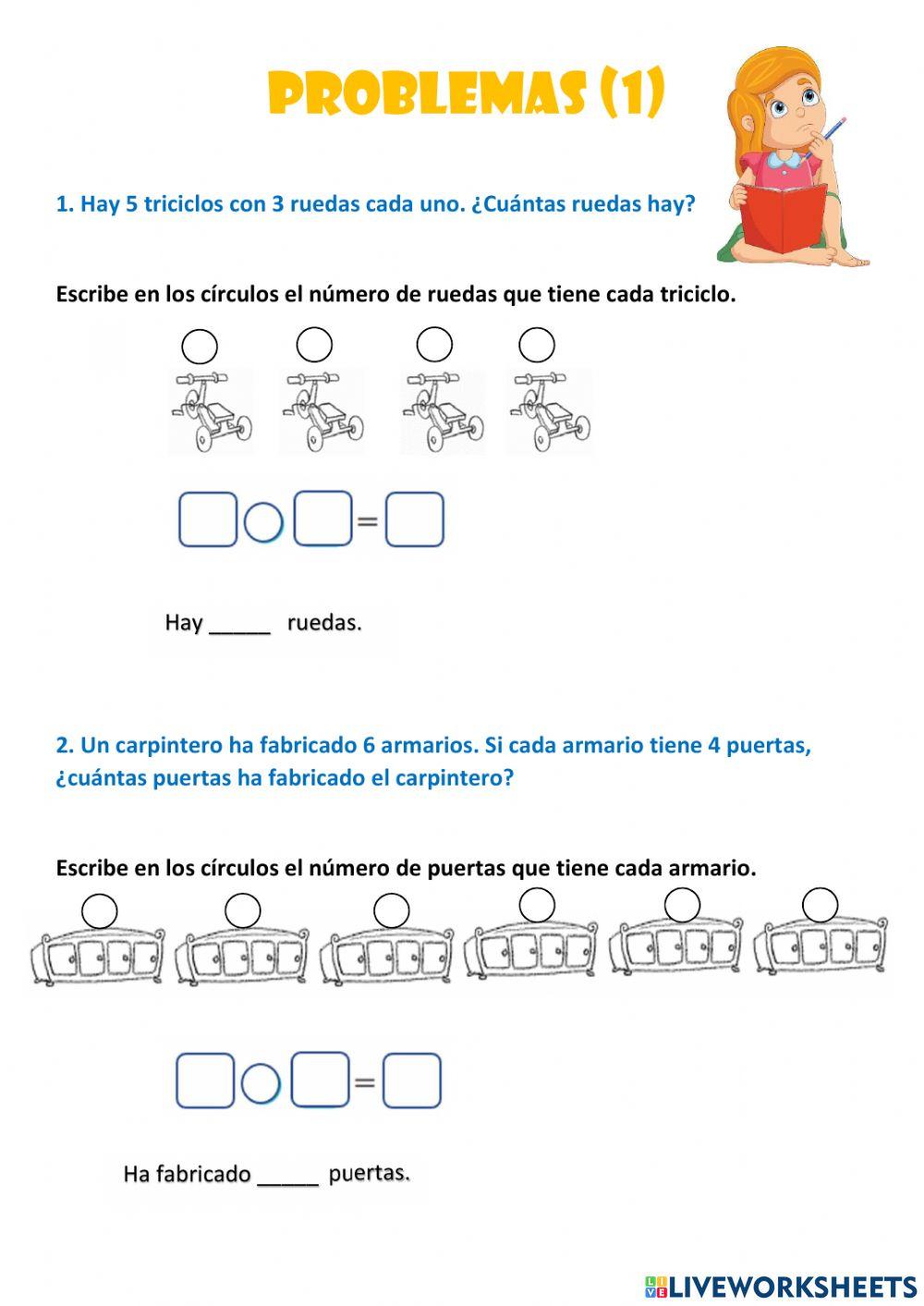 PROBLEMAS (1)

1. Hay 5 triciclos con 3 ruedas cada uno. ¿Cuántas ruedas hay?

Escribe en los círculos el número de ruedas que tiene cada triciclo.

=

Hay _____ ruedas.

2. Un carpintero ha fabricado 6 armarios. Si cada armario tiene 4 puertas, ¿cuántas puertas ha fabricado el carpintero?

Escribe en los círculos el número de puertas que tiene cada armario.

=

Ha fabricado _____ puertas.

LIVEWORKSHEETS