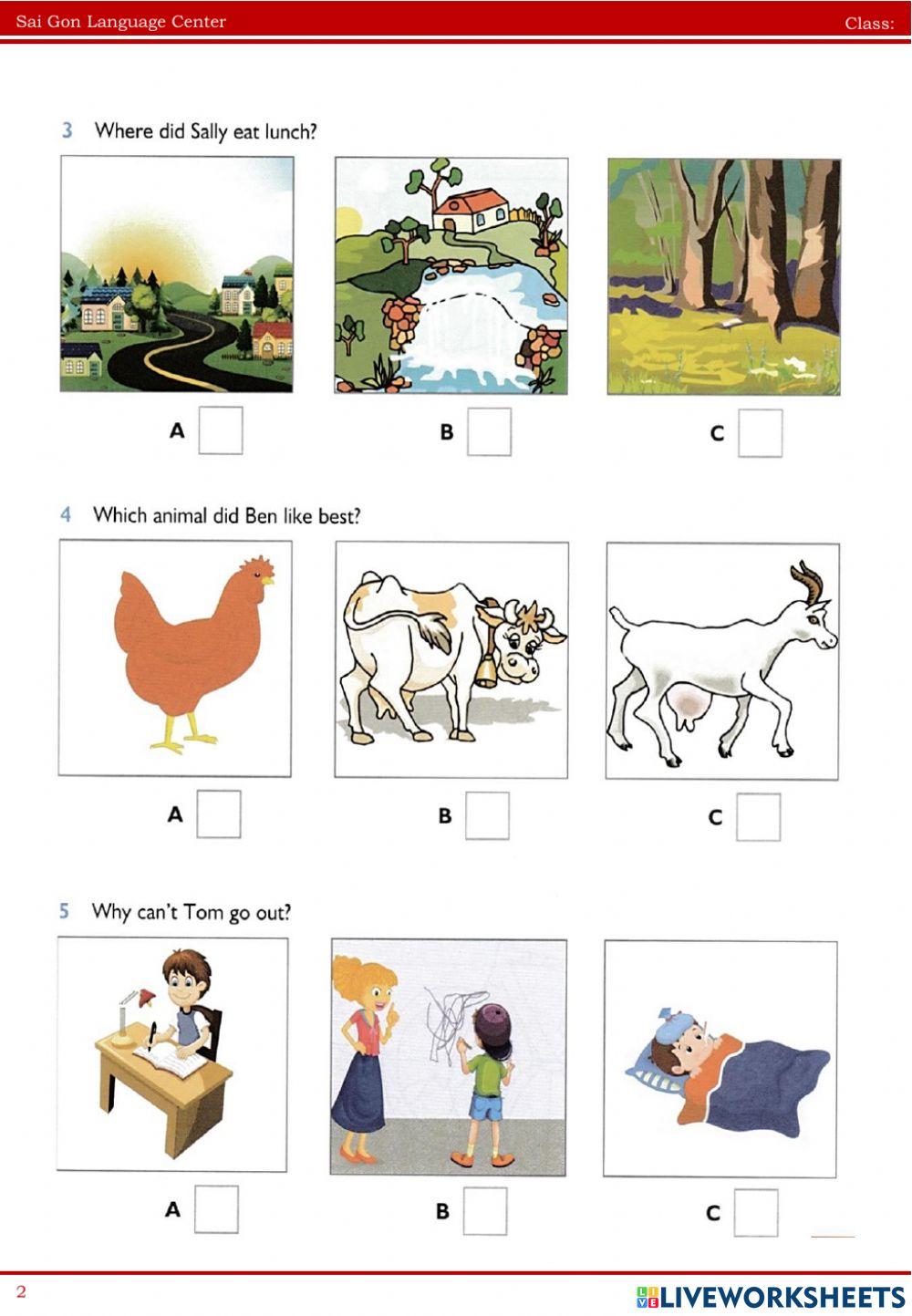 Sai Gon Language Center

Class:

3 Where did Sally eat lunch?

A

B

C

4 Which animal did Ben like best?

A

B

C

5 Why can't Tom go out?

A

B

C

2

LIVEWORKSHEETS