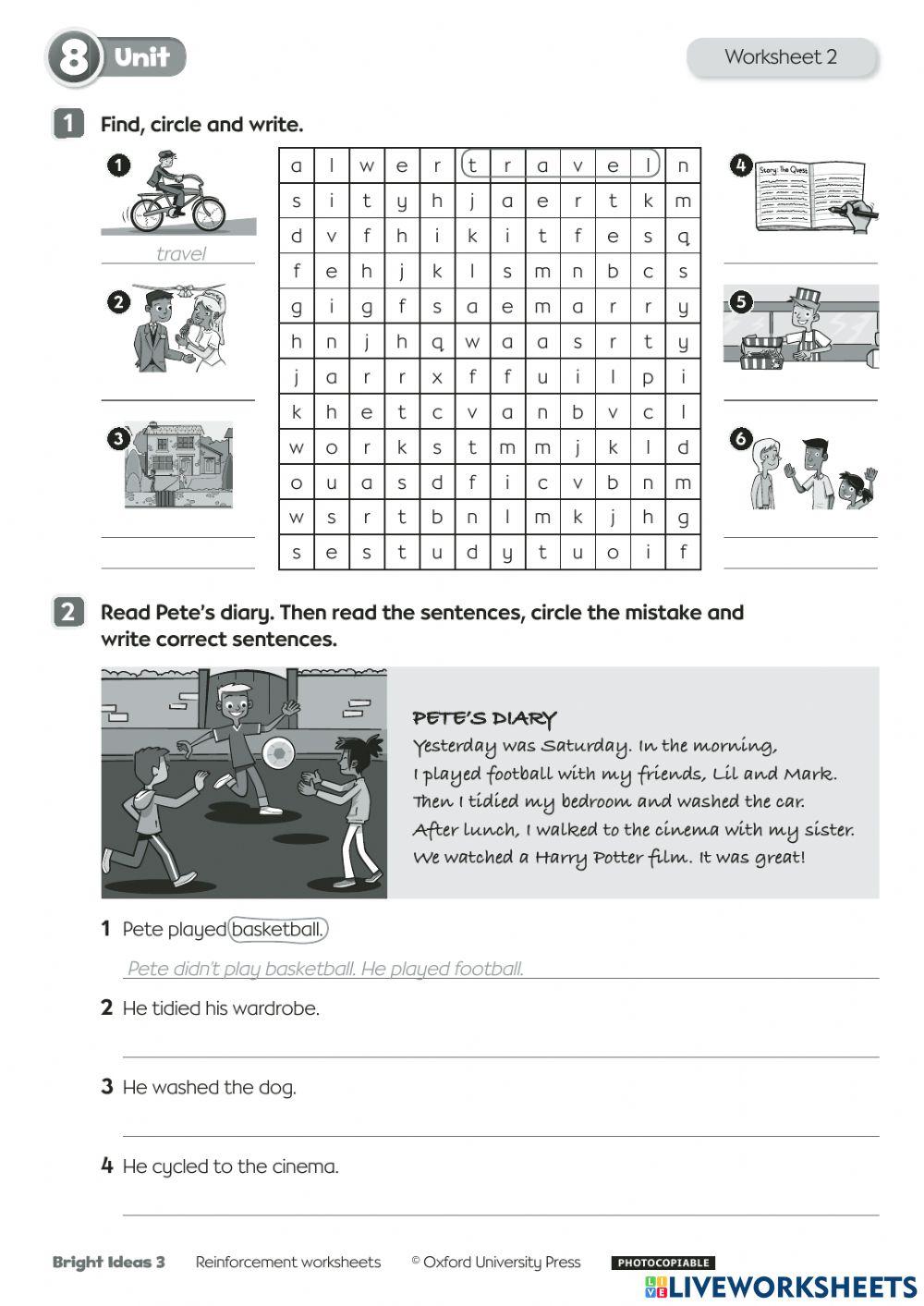 8 Unit

Worksheet 2

1 Find, circle and write.

1
travel

2

3

| a | l | w | e | r | t | r | a | v | e | l | n |
|---|---|---|---|---|---|---|---|---|---|---|---|
| s | i | t | y | h | j | a | e | r | t | k | m |
| d | v | f | h | i | k | i | t | f | e | s | q |
| f | e | h | j | k | l | s | m | n | b | c | s |
| g | i | g | f | s | a | e | m | a | r | r | y |
| h | n | j | h | q | w | a | a | s | r | t | y |
| j | a | r | r | x | f | f | u | i | l | p | i |
| k | h | e | t | c | v | a | n | b | v | c | l |
| w | o | r | k | s | t | m | m | j | k | l | d |
| o | u | a | s | d | f | i | c | v | b | n | m |
| w | s | r | t | b | n | l | m | k | j | h | g |
| s | e | s | t | u | d | y | t | u | o | i | f |

4
Story: The Quest

5

6

2 Read Pete's diary. Then read the sentences, circle the mistake and write correct sentences.

PETE'S DIARY
Yesterday was Saturday. In the morning, I played football with my friends, Lil and Mark. Then I tidied my bedroom and washed the car. After lunch, I walked to the cinema with my sister. We watched a Harry Potter film. It was great!

1 Pete played basketball.
Pete didn't play basketball. He played football.

2 He tidied his wardrobe.

3 He washed the dog.

4 He cycled to the cinema.

Bright Ideas 3 Reinforcement worksheets © Oxford University Press PHOTOCOPIABLE

LIVEWORKSHEETS