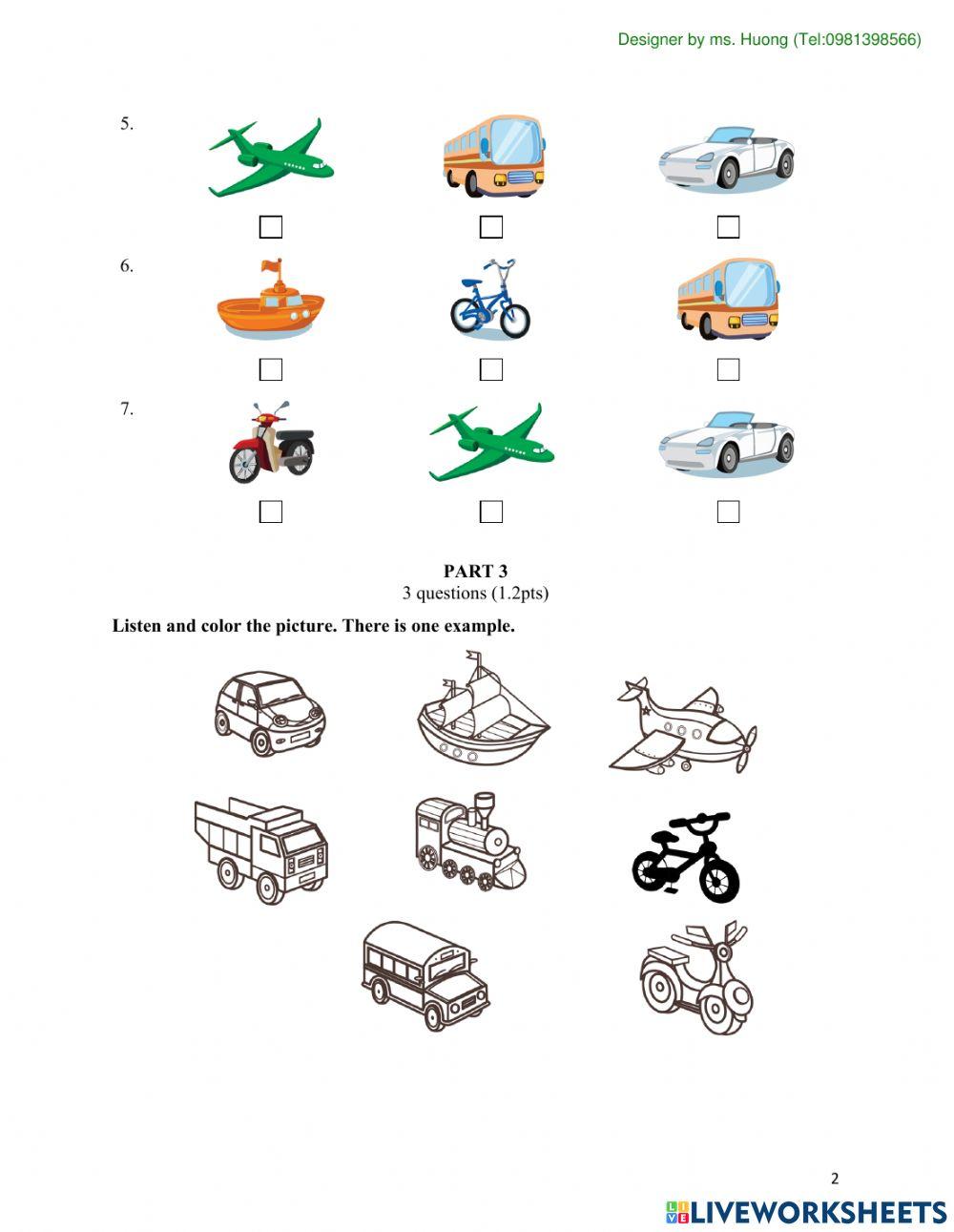 Designer by ms. Huong (Tel:0981398566)

5.

6.

7.

PART 3
3 questions (1.2pts)

Listen and color the picture. There is one example.

2

LIVEWORKSHEETS