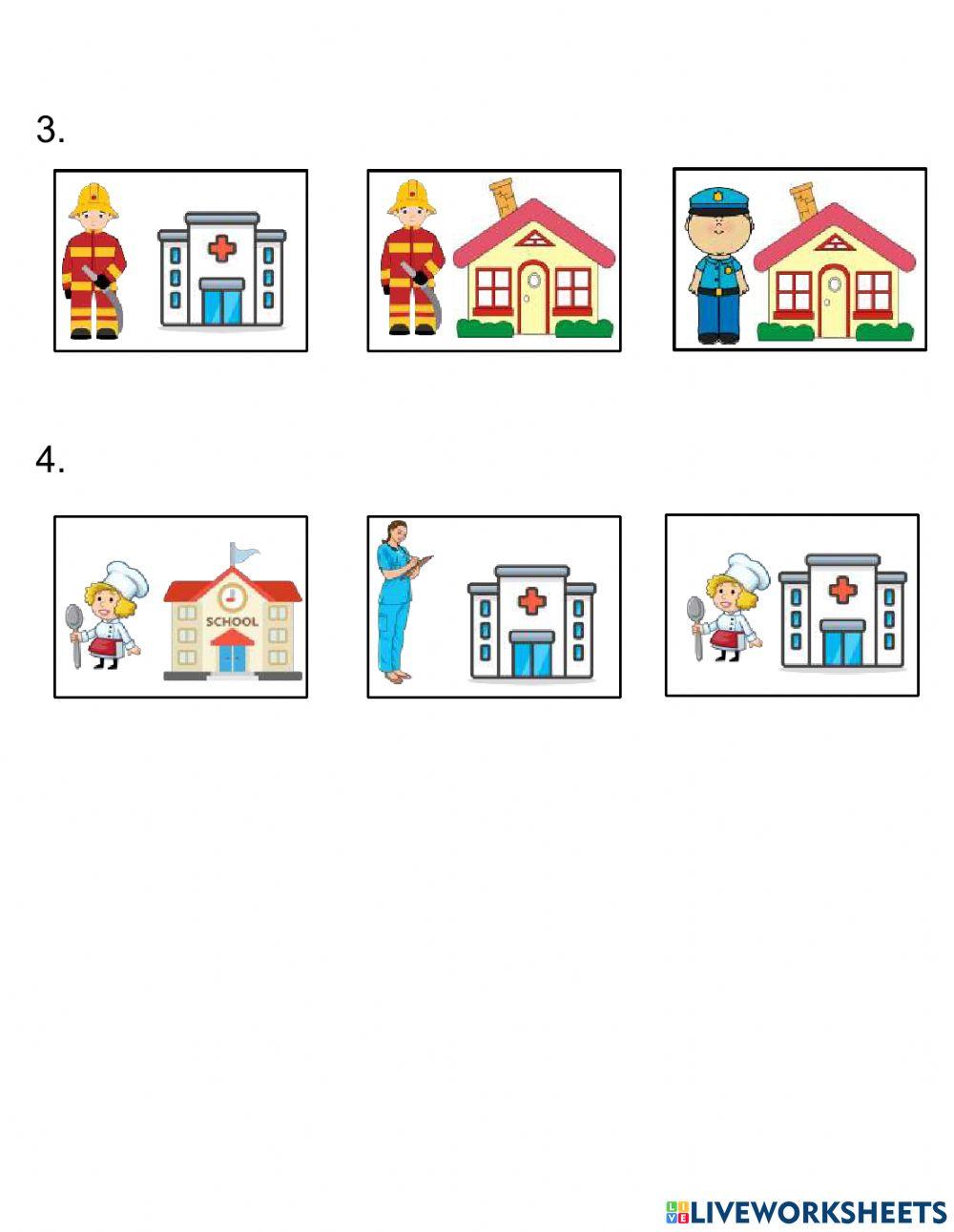 3.

4.

SCHOOL

LIVEWORKSHEETS