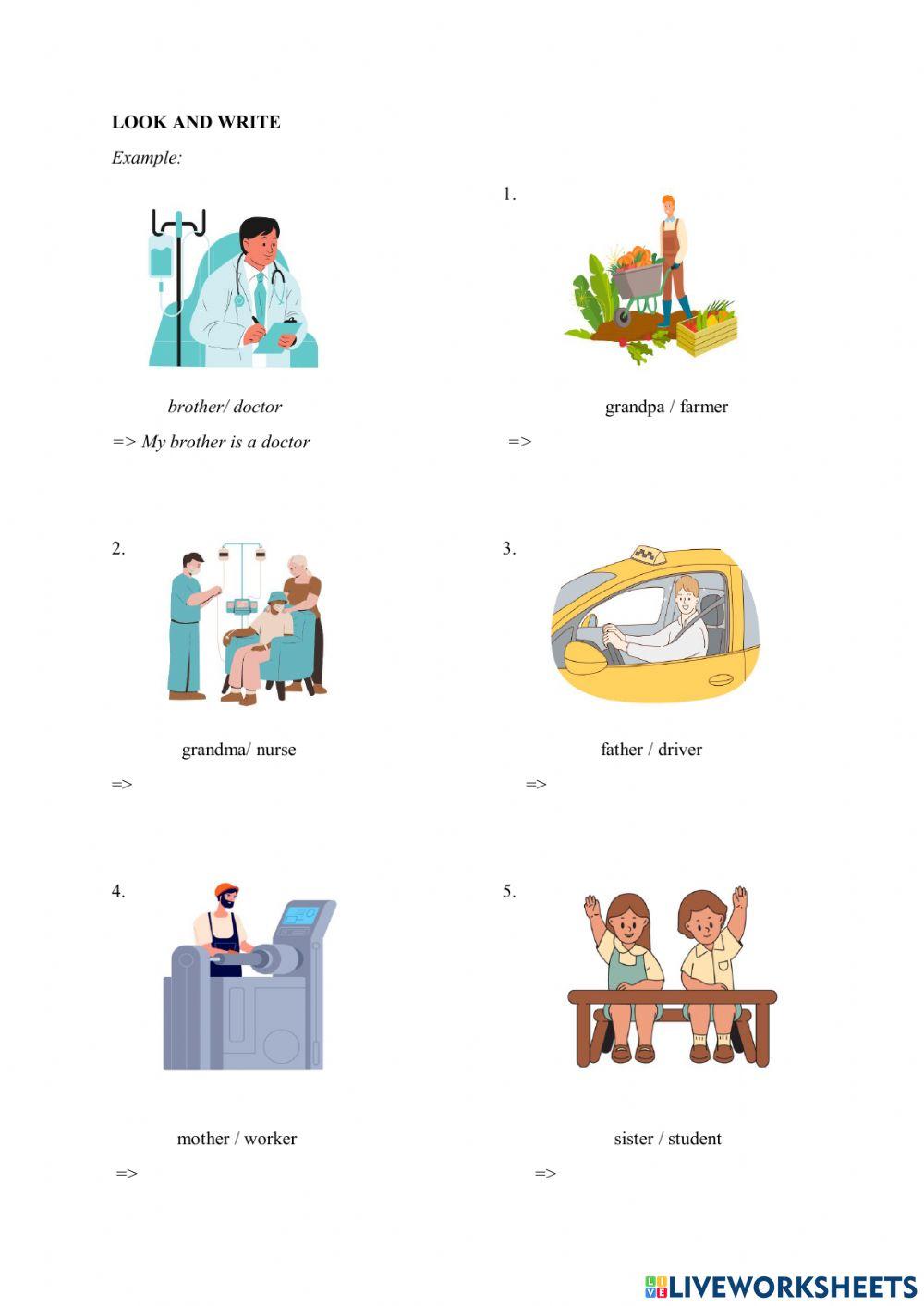 LOOK AND WRITE

Example:

brother/ doctor

=> My brother is a doctor

1.

grandpa / farmer

=>

2.

grandma/ nurse

=>

3.

father / driver

=>

4.

mother / worker

=>

5.

sister / student

=>

LIVEWORKSHEETS