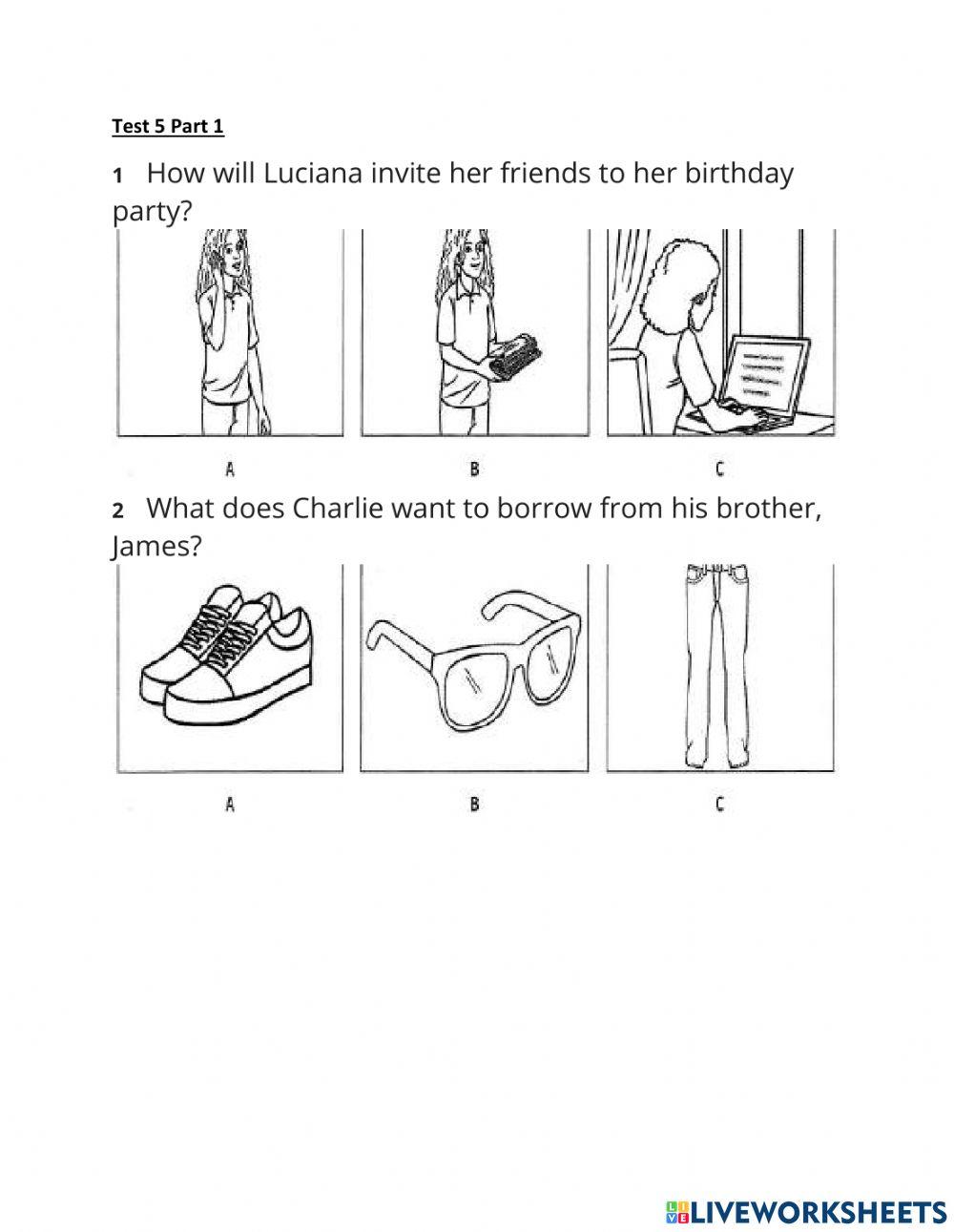 Test 5 Part 1

1 How will Luciana invite her friends to her birthday party?

A B C

2 What does Charlie want to borrow from his brother, James?

A B C

LIVEWORKSHEETS