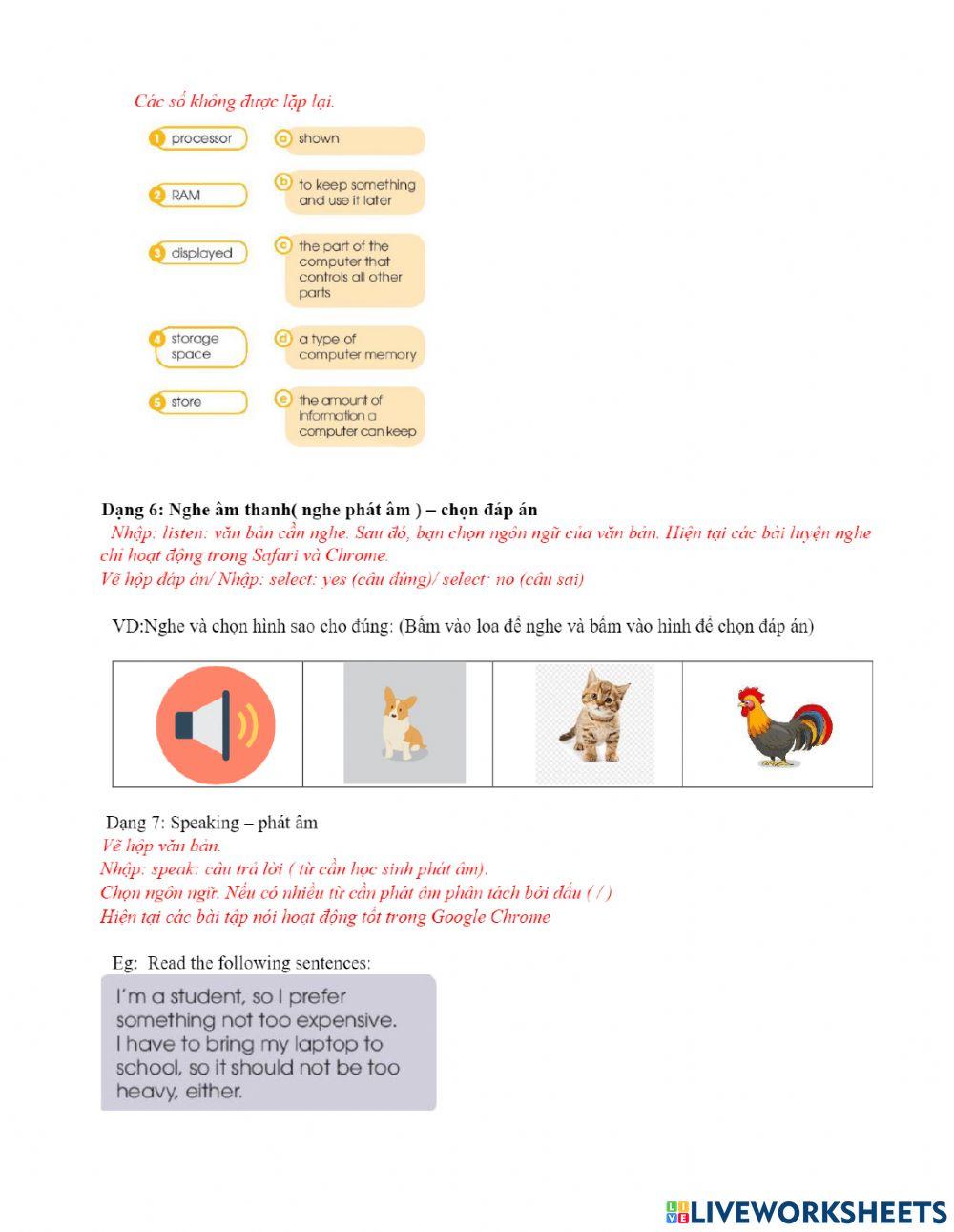 Các số không được lặp lại.

1 processor
2 RAM
3 displayed
4 storage space
5 store

a shown
b to keep something and use it later
c the part of the computer that controls all other parts
d a type of computer memory
e the amount of information a computer can keep

Dạng 6: Nghe âm thanh( nghe phát âm ) – chọn đáp án
Nhập: listen: văn bản cần nghe. Sau đó, bạn chọn ngôn ngữ của văn bản. Hiện tại các bài luyện nghe chỉ hoạt động trong Safari và Chrome.
Vẽ hộp đáp án/ Nhập: select: yes (câu đúng)/ select: no (câu sai)

VD:Nghe và chọn hình sao cho đúng: (Bấm vào loa để nghe và bấm vào hình để chọn đáp án)

Dạng 7: Speaking – phát âm
Vẽ hộp văn bản.
Nhập: speak: câu trả lời ( từ cần học sinh phát âm).
Chọn ngôn ngữ. Nếu có nhiều từ cần phát âm phân tách bởi dấu ( / )
Hiện tại các bài tập nói hoạt động tốt trong Google Chrome

Eg: Read the following sentences:
I'm a student, so I prefer something not too expensive. I have to bring my laptop to school, so it should not be too heavy, either.

LIVEWORKSHEETS