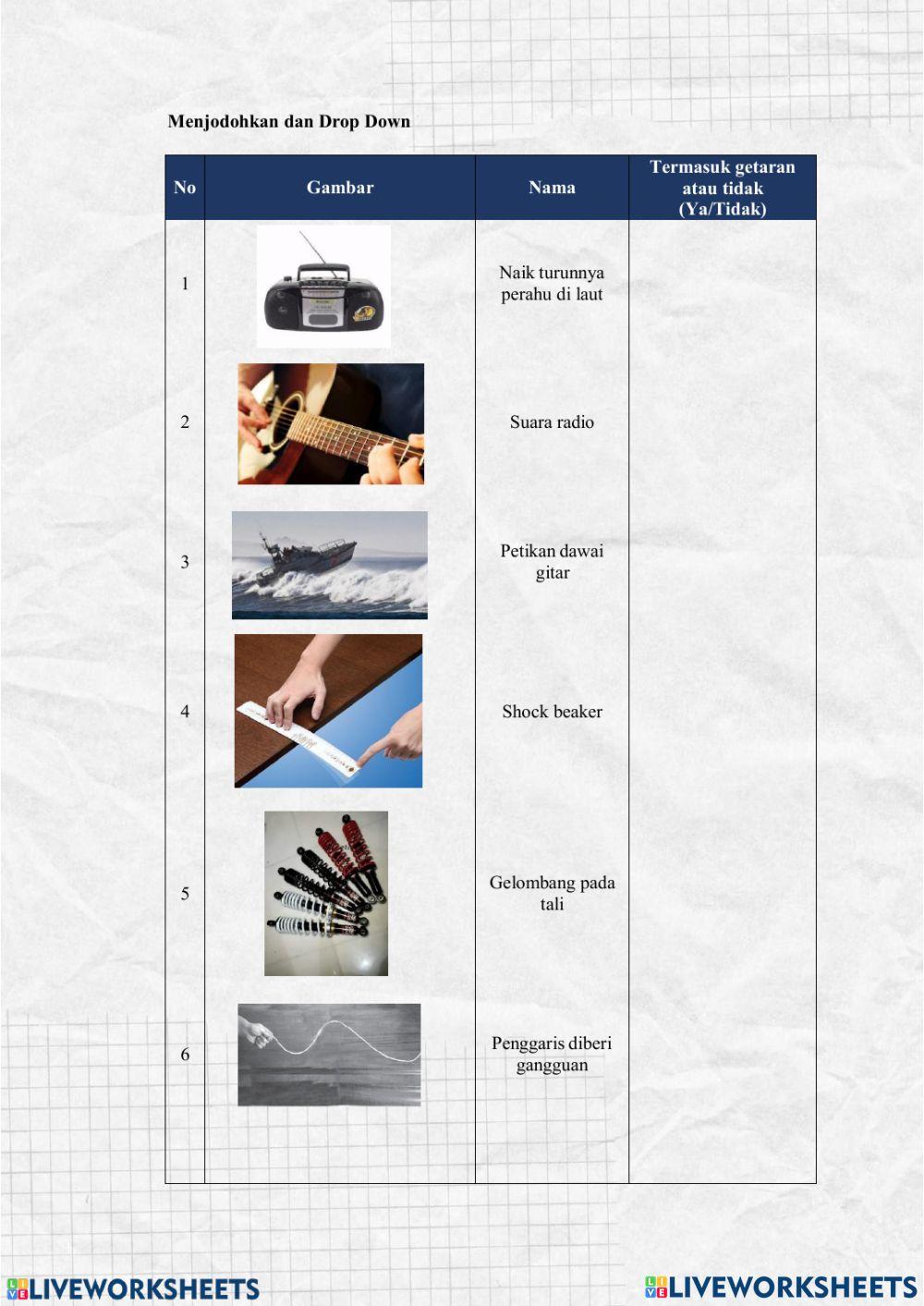 Menjodohkan dan Drop Down

| No | Gambar | Nama | Termasuk getaran atau tidak (Ya/Tidak) |
|---|---|---|---|
| 1 | | Naik turunnya perahu di laut | |
| 2 | | Suara radio | |
| 3 | | Petikan dawai gitar | |
| 4 | | Shock beaker | |
| 5 | | Gelombang pada tali | |
| 6 | | Penggaris diberi gangguan | |

LIVEWORKSHEETS LIVEWORKSHEETS