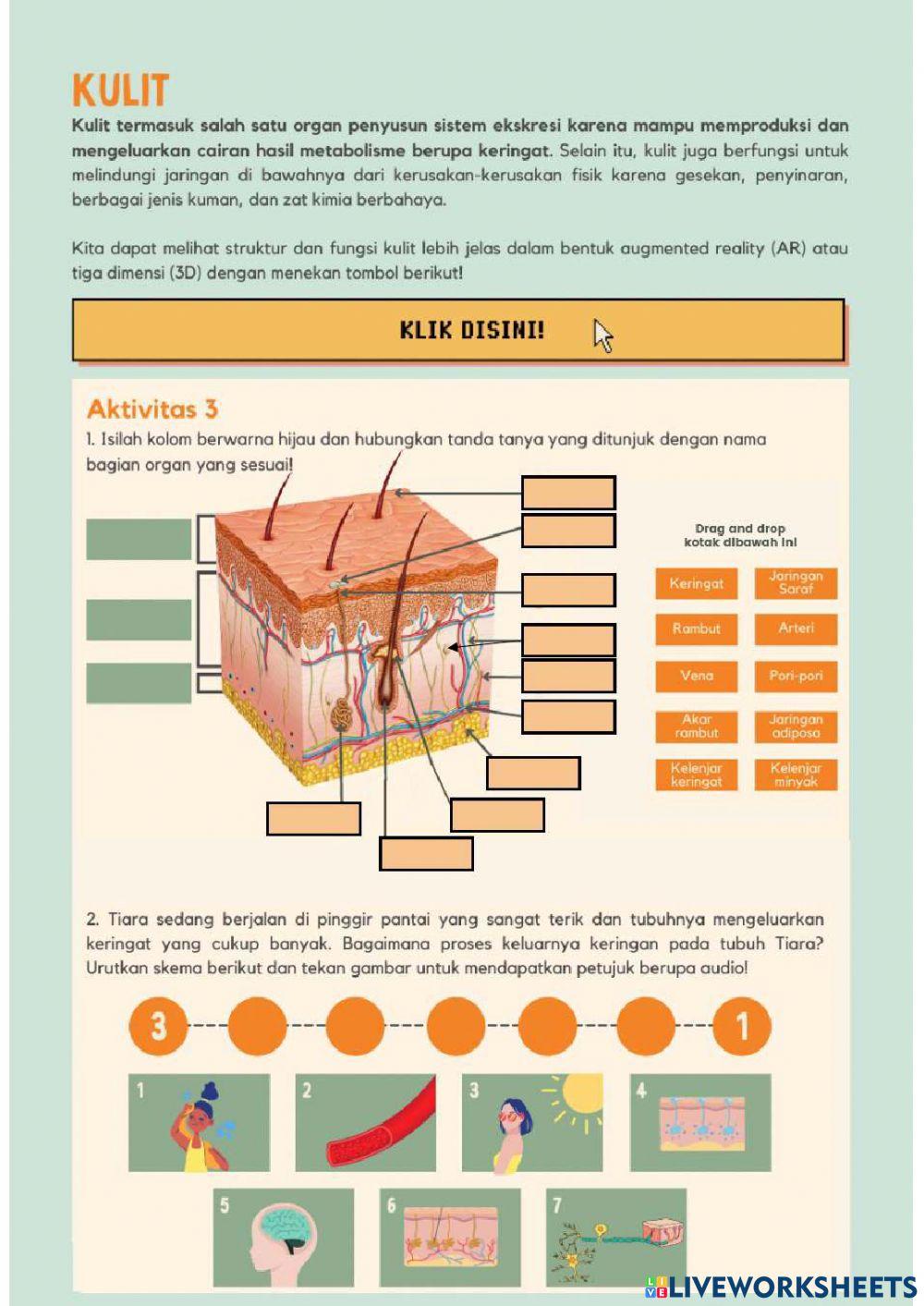 KULIT

Kulit termasuk salah satu organ penyusun sistem ekskresi karena mampu memproduksi dan mengeluarkan cairan hasil metabolisme berupa keringat. Selain itu, kulit juga berfungsi untuk melindungi jaringan di bawahnya dari kerusakan-kerusakan fisik karena gesekan, penyinaran, berbagai jenis kuman, dan zat kimia berbahaya.

Kita dapat melihat struktur dan fungsi kulit lebih jelas dalam bentuk augmented reality (AR) atau tiga dimensi (3D) dengan menekan tombol berikut!

KLIK DISINI!

Aktivitas 3

1. Isilah kolom berwarna hijau dan hubungkan tanda tanya yang ditunjuk dengan nama bagian organ yang sesuai!

Drag and drop kotak dibawah ini

Keringat
Jaringan Saraf
Rambut
Arteri
Vena
Pori-pori
Akar rambut
Jaringan adiposa
Kelenjar keringat
Kelenjar minyak

2. Tiara sedang berjalan di pinggir pantai yang sangat terik dan tubuhnya mengeluarkan keringat yang cukup banyak. Bagaimana proses keluarnya keringan pada tubuh Tiara? Urutkan skema berikut dan tekan gambar untuk mendapatkan petujuk berupa audio!

3
1

1
2
3
4
5
6
7

LIVEWORKSHEETS