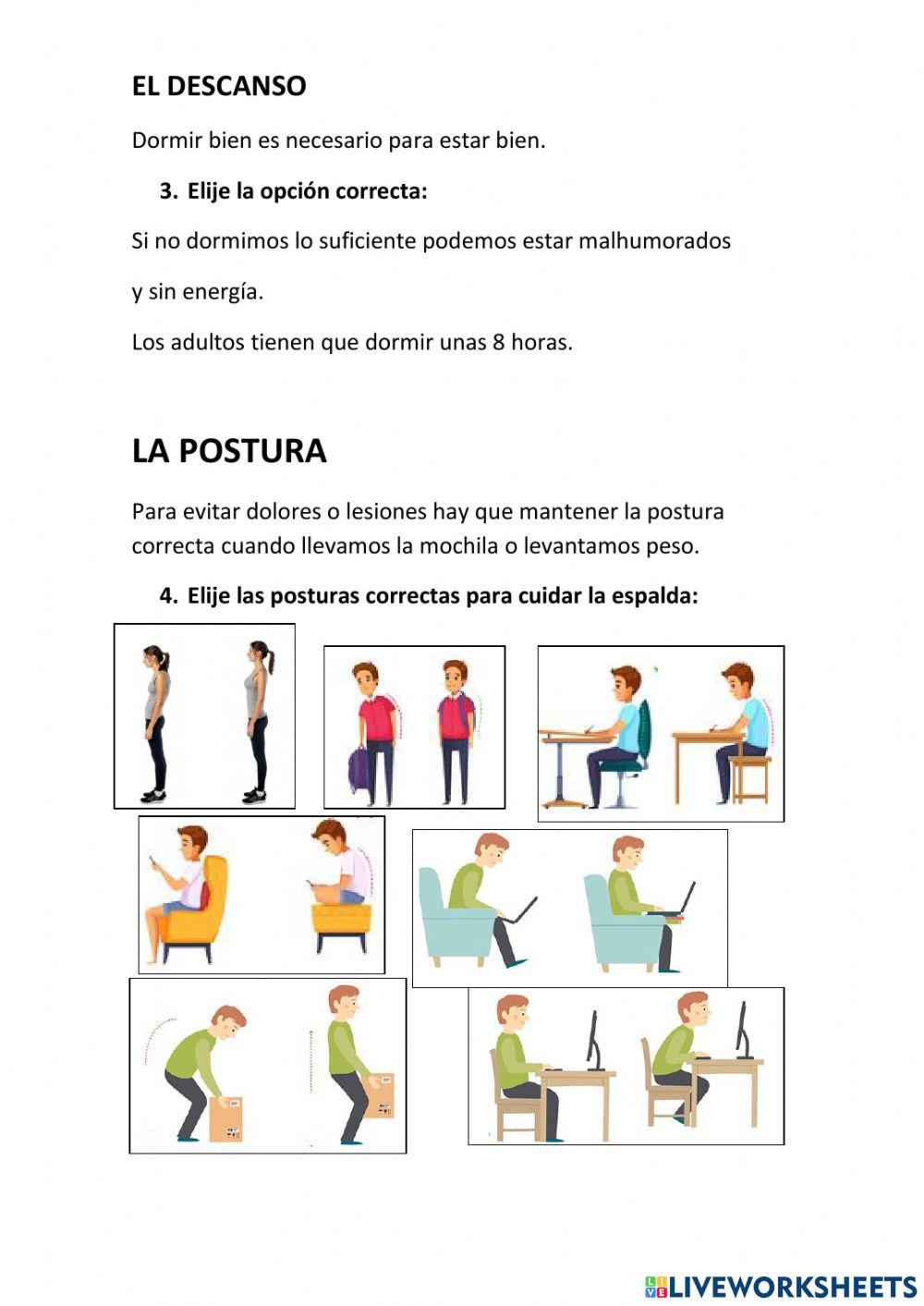 EL DESCANSO

Dormir bien es necesario para estar bien.

3. Elije la opción correcta:

Si no dormimos lo suficiente podemos estar malhumorados

y sin energía.

Los adultos tienen que dormir unas 8 horas.

LA POSTURA

Para evitar dolores o lesiones hay que mantener la postura correcta cuando llevamos la mochila o levantamos peso.

4. Elije las posturas correctas para cuidar la espalda:

LIVEWORKSHEETS