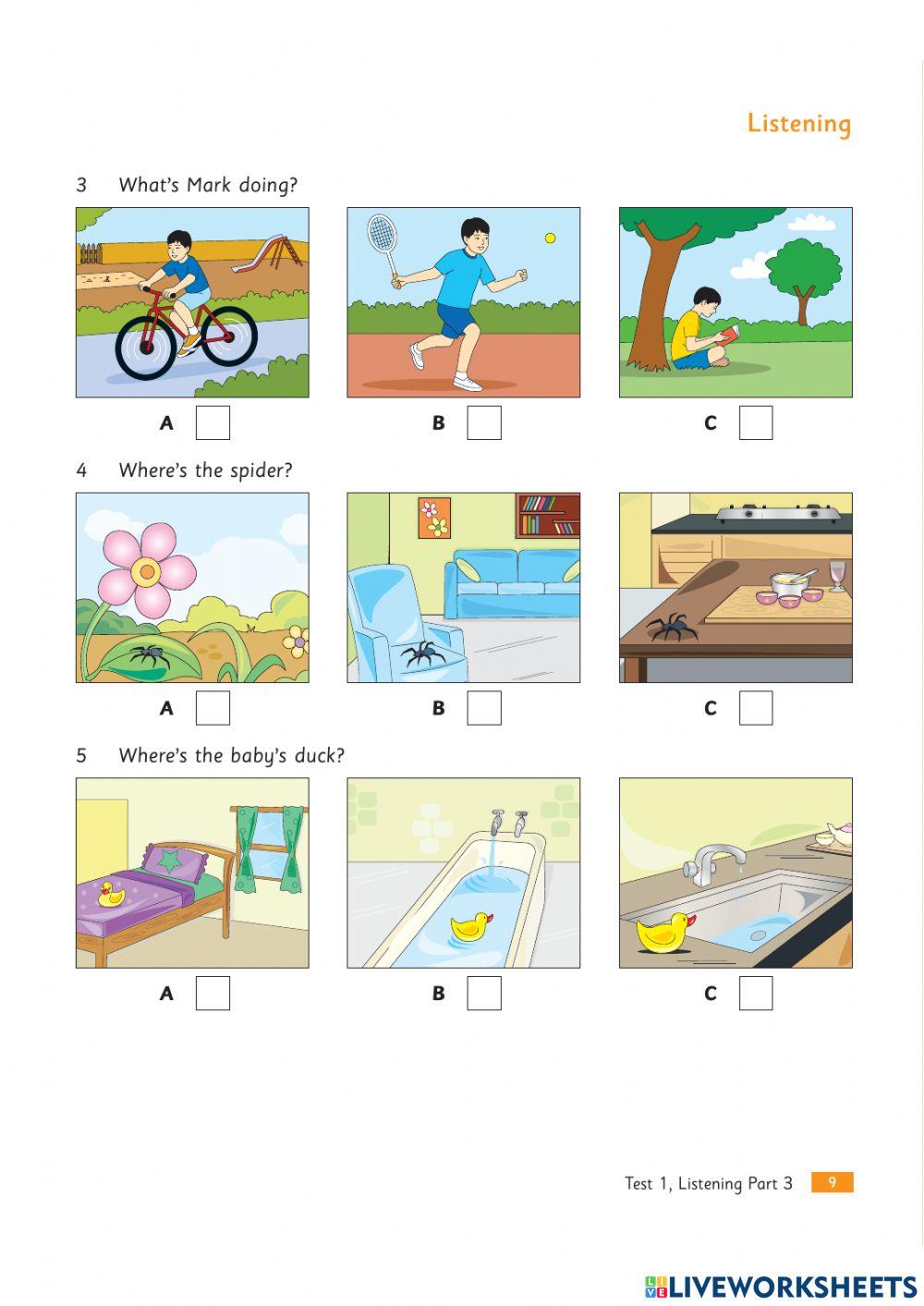 Listening

3 What's Mark doing?

A

B

C

4 Where's the spider?

A

B

C

5 Where's the baby's duck?

A

B

C

Test 1, Listening Part 3 9

LIVEWORKSHEETS