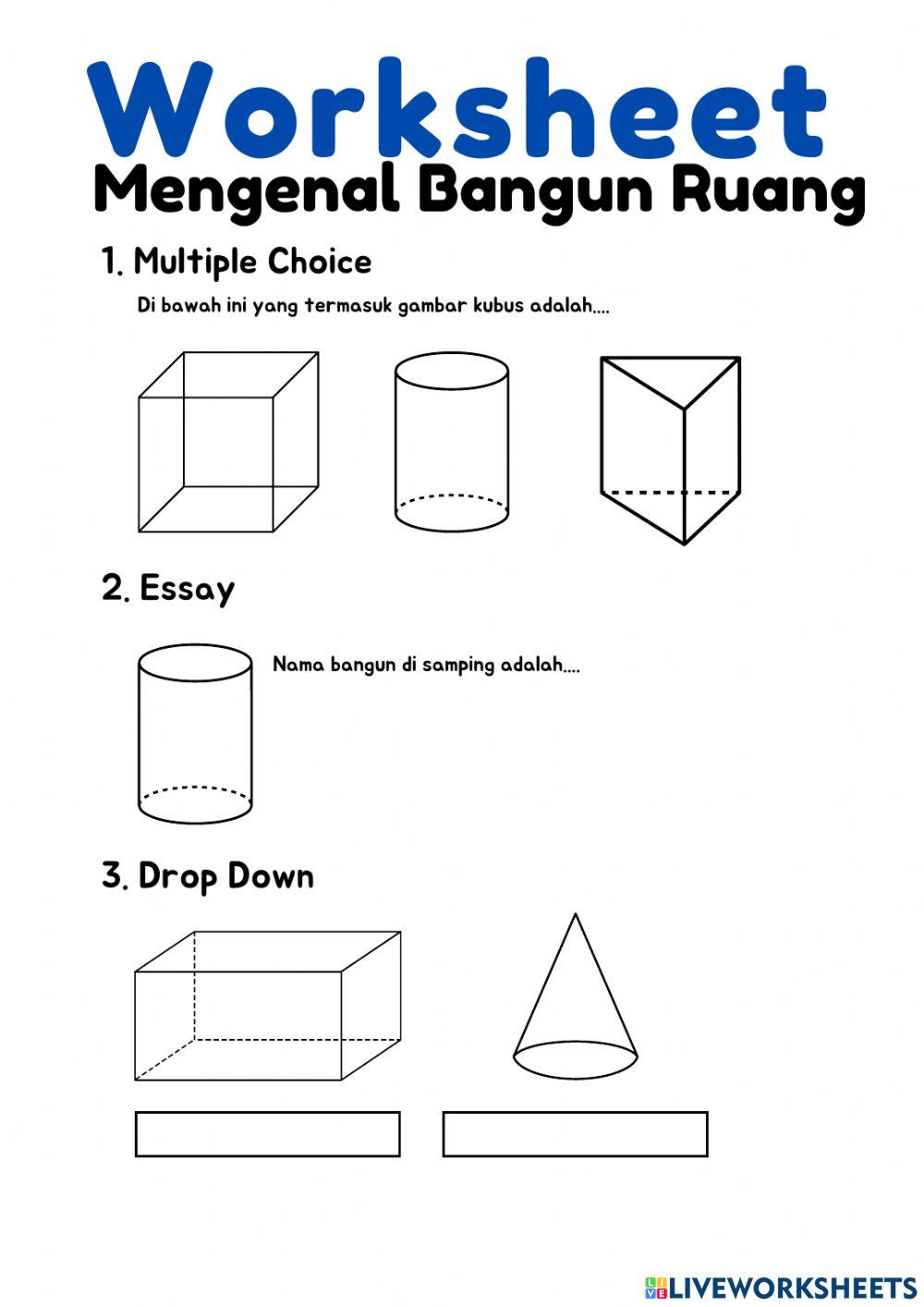 Worksheet
Mengenal Bangun Ruang

1. Multiple Choice

Di bawah ini yang termasuk gambar kubus adalah....

2. Essay

Nama bangun di samping adalah....

3. Drop Down

LIVEWORKSHEETS