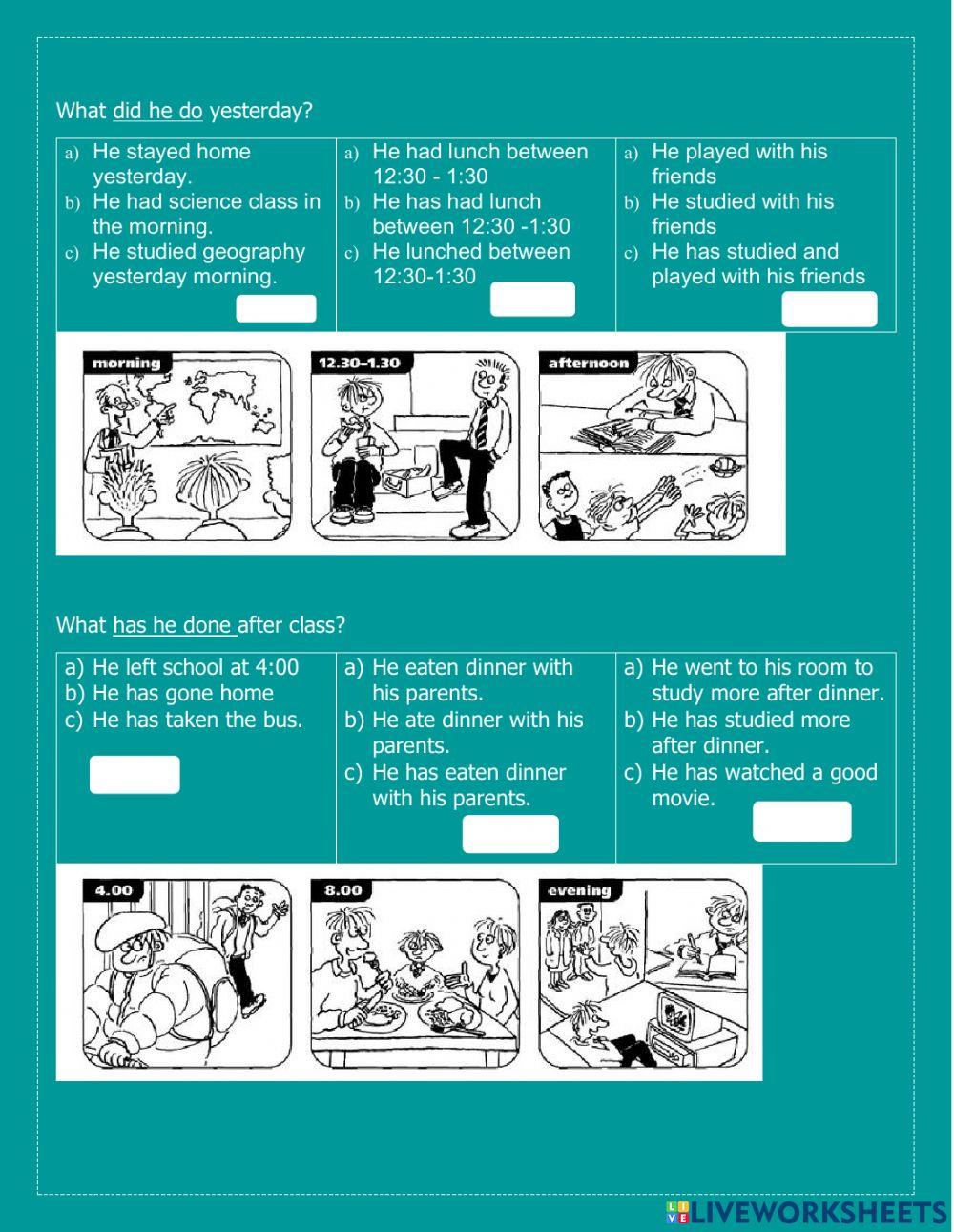 What did he do yesterday?

| a) He stayed home yesterday. b) He had science class in the morning. c) He studied geography yesterday morning. | a) He had lunch between 12:30 - 1:30 b) He has had lunch between 12:30 -1:30 c) He lunched between 12:30-1:30 | a) He played with his friends b) He studied with his friends c) He has studied and played with his friends |
|---|---|---|

morning

12.30–1.30

afternoon

What has he done after class?

| a) He left school at 4:00 b) He has gone home c) He has taken the bus. | a) He eaten dinner with his parents. b) He ate dinner with his parents. c) He has eaten dinner with his parents. | a) He went to his room to study more after dinner. b) He has studied more after dinner. c) He has watched a good movie. |
|---|---|---|

4.00

8.00

evening

LIVEWORKSHEETS