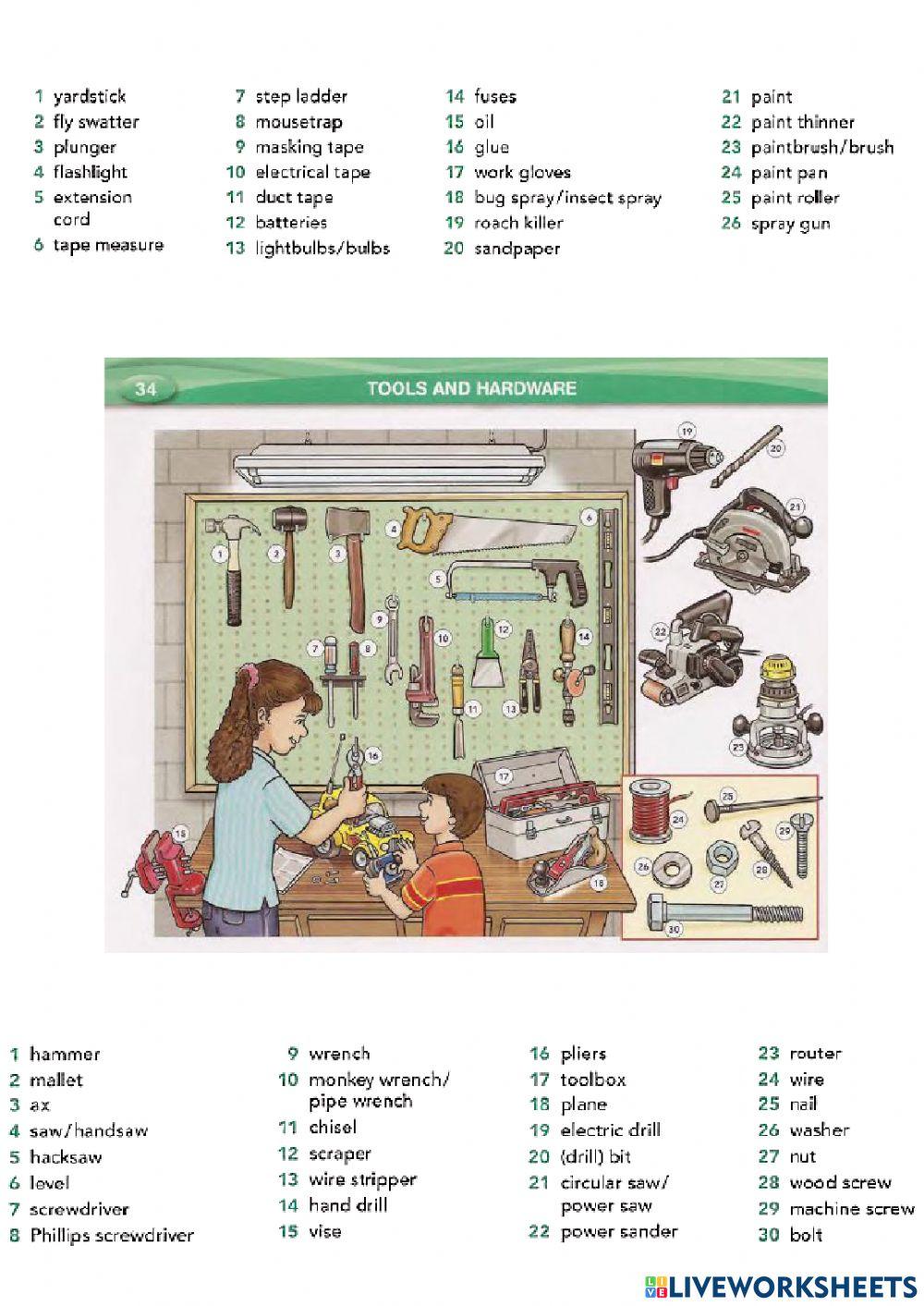 1 yardstick
2 fly swatter
3 plunger
4 flashlight
5 extension cord
6 tape measure

7 step ladder
8 mousetrap
9 masking tape
10 electrical tape
11 duct tape
12 batteries
13 lightbulbs/bulbs

14 fuses
15 oil
16 glue
17 work gloves
18 bug spray/insect spray
19 roach killer
20 sandpaper

21 paint
22 paint thinner
23 paintbrush/brush
24 paint pan
25 paint roller
26 spray gun

34 TOOLS AND HARDWARE

1 2 3 4 5 6 7 8 9 10 11 12 13 14 15 16 17 18 19 20 21 22 23 24 25 26 27 28 29 30

1 hammer
2 mallet
3 ax
4 saw/handsaw
5 hacksaw
6 level
7 screwdriver
8 Phillips screwdriver

9 wrench
10 monkey wrench/ pipe wrench
11 chisel
12 scraper
13 wire stripper
14 hand drill
15 vise

16 pliers
17 toolbox
18 plane
19 electric drill
20 (drill) bit
21 circular saw/ power saw
22 power sander

23 router
24 wire
25 nail
26 washer
27 nut
28 wood screw
29 machine screw
30 bolt

LIVEWORKSHEETS