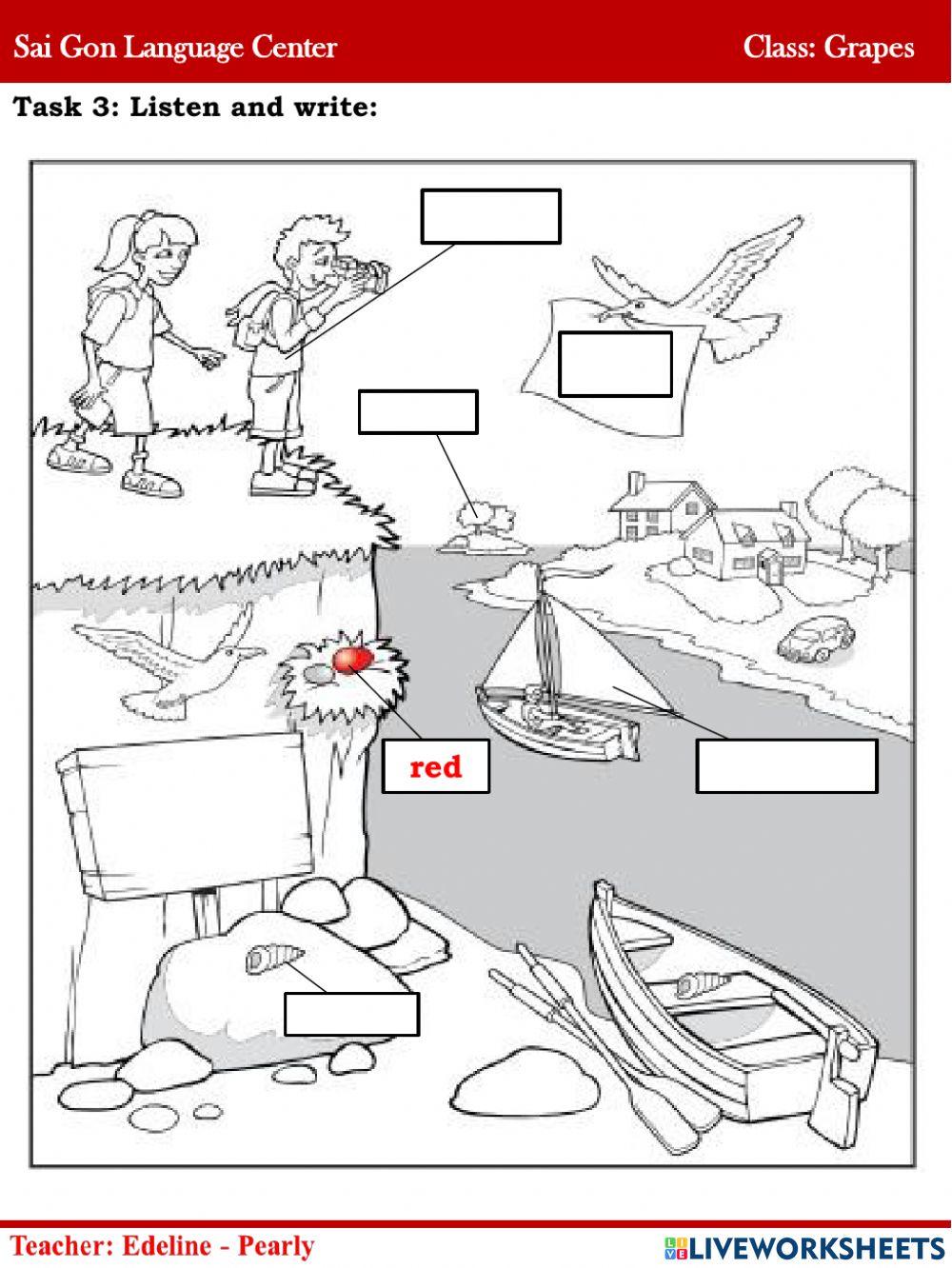 Sai Gon Language Center

Class: Grapes

Task 3: Listen and write:

red

Teacher: Edeline - Pearly

LIVEWORKSHEETS