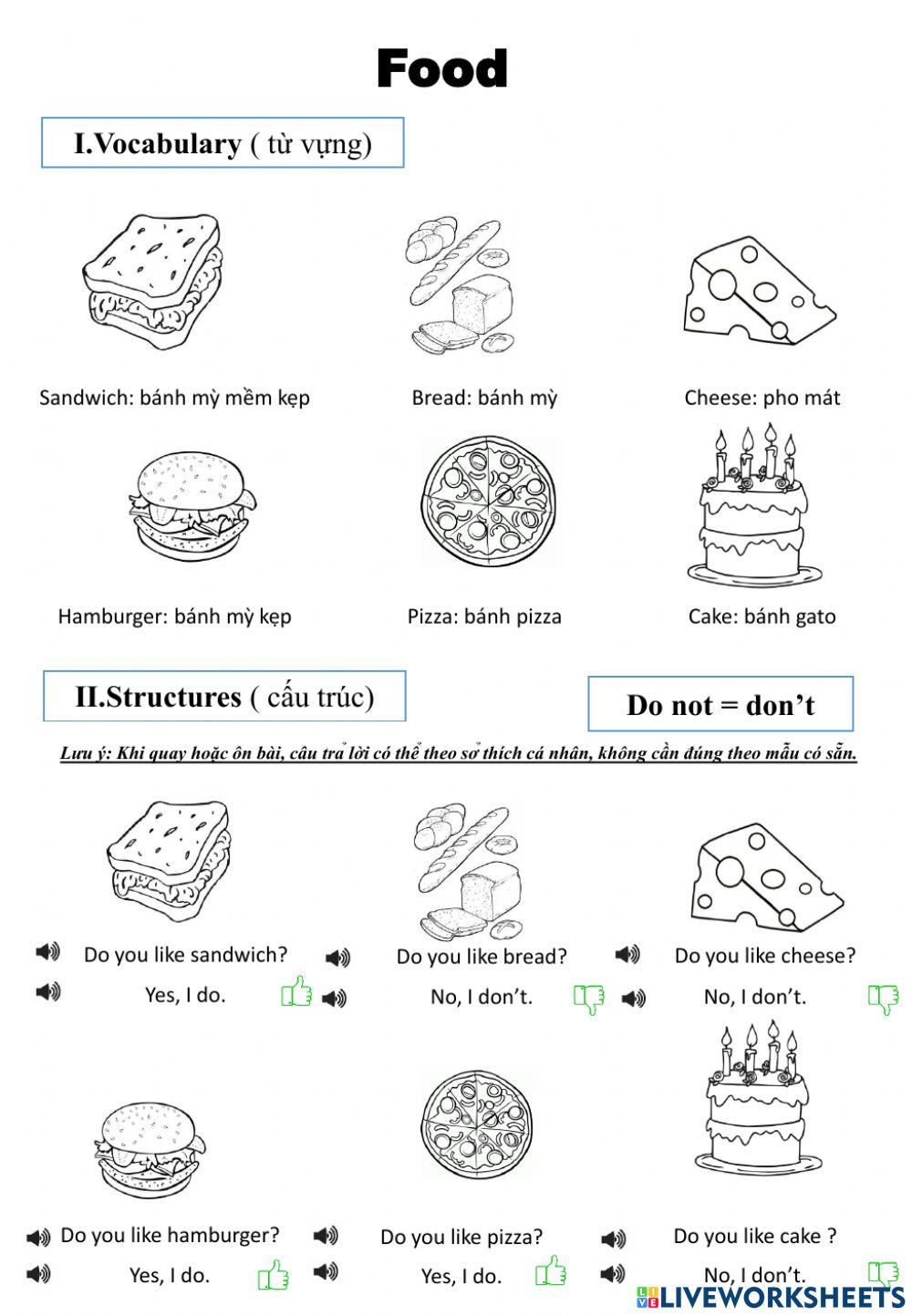 Food

I.Vocabulary ( từ vựng)

Sandwich: bánh mỳ mềm kẹp

Bread: bánh mỳ

Cheese: pho mát

Hamburger: bánh mỳ kẹp

Pizza: bánh pizza

Cake: bánh gato

II.Structures ( cấu trúc)

Do not = don't

Lưu ý: Khi quay hoặc ôn bài, câu trả lời có thể theo sở thích cá nhân, không cần đúng theo mẫu có sẵn.

Do you like sandwich?
Yes, I do.

Do you like bread?
No, I don't.

Do you like cheese?
No, I don't.

Do you like hamburger?
Yes, I do.

Do you like pizza?
Yes, I do.

Do you like cake ?
No, I don't.

LIVEWORKSHEETS