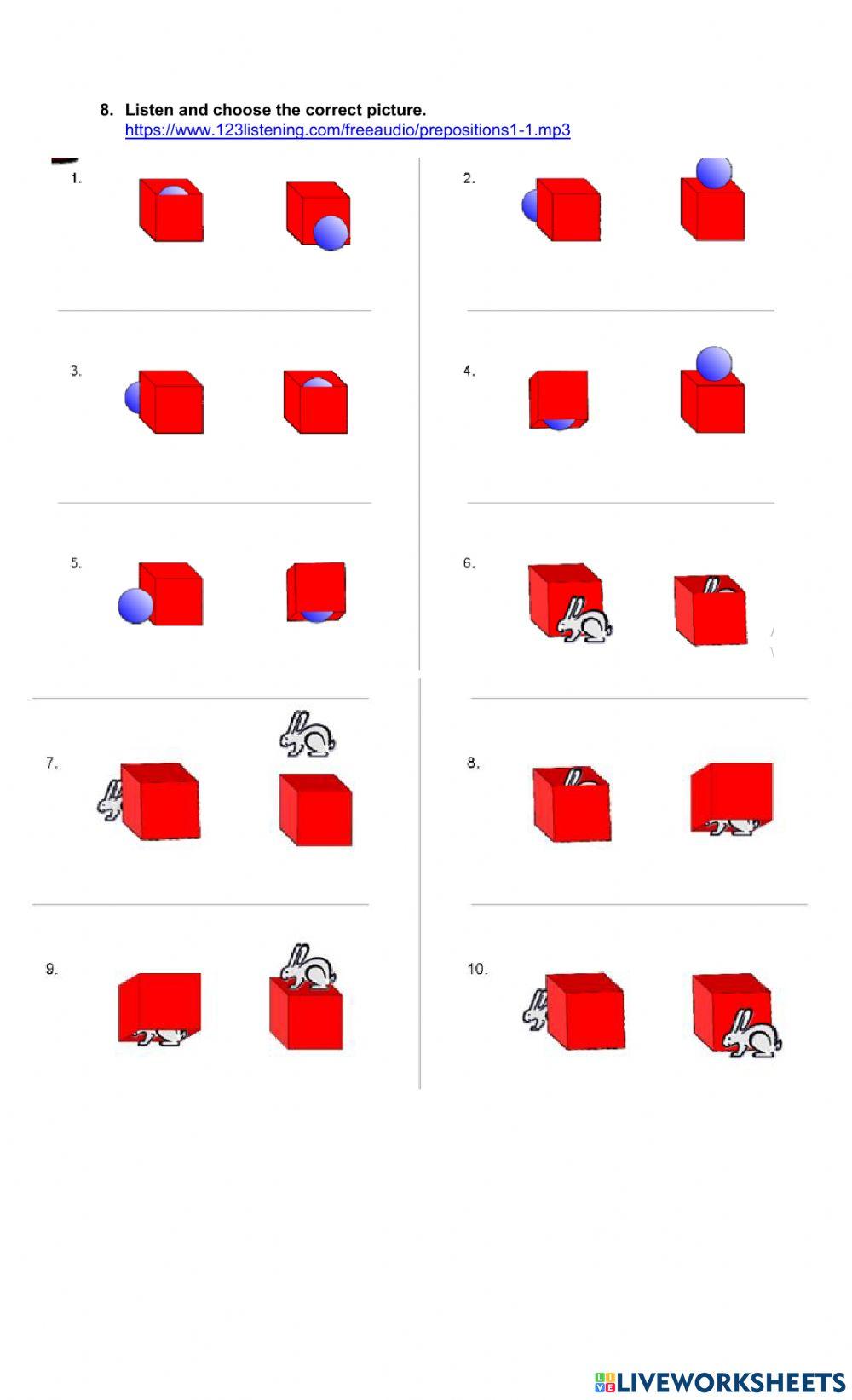 8. Listen and choose the correct picture.
https://www.123listening.com/freeaudio/prepositions1-1.mp3

1.

2.

3.

4.

5.

6.

7.

8.

9.

10.

LIVEWORKSHEETS