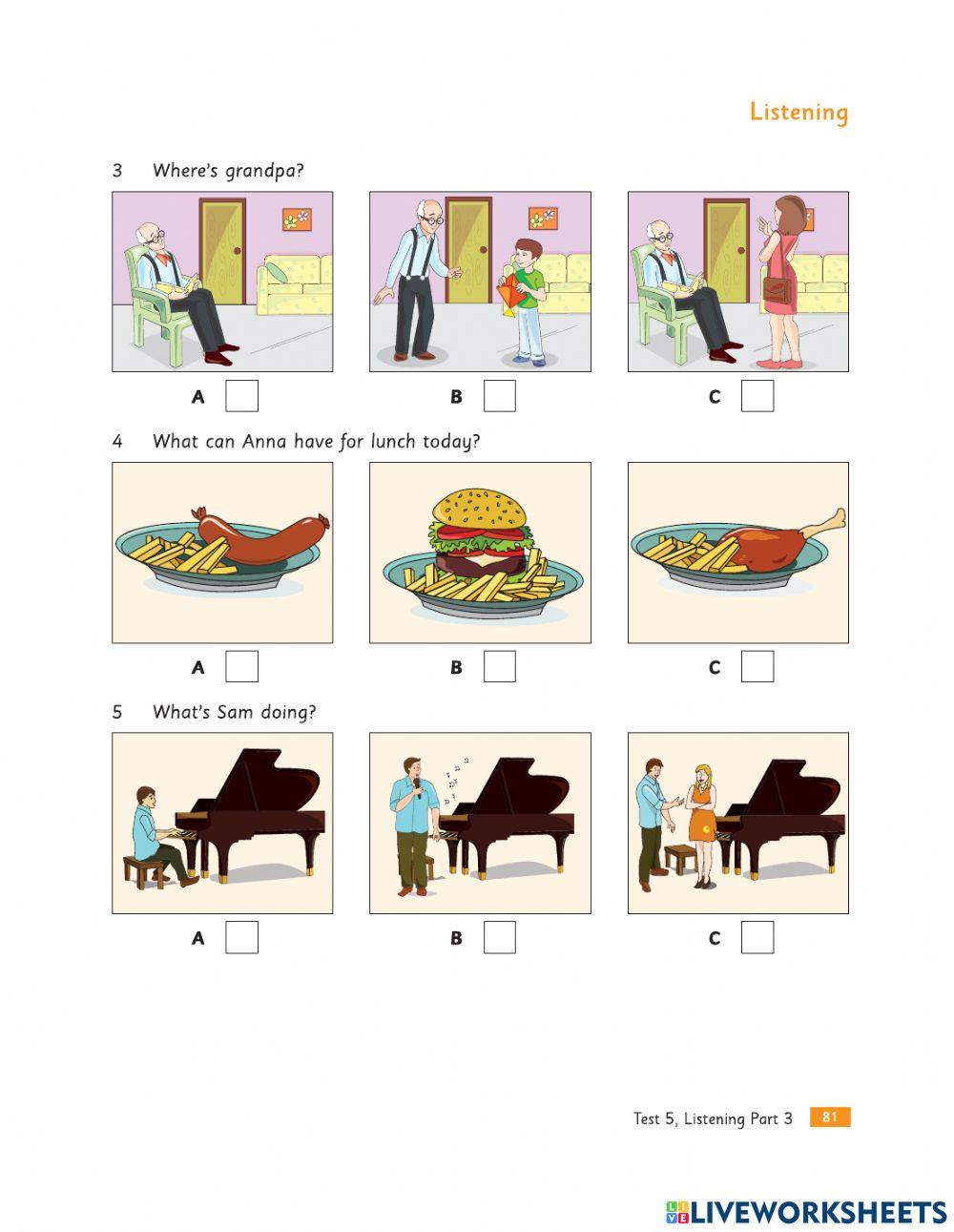 Listening

3 Where's grandpa?

A
B
C

4 What can Anna have for lunch today?

A
B
C

5 What's Sam doing?

A
B
C

Test 5, Listening Part 3 81

LIVEWORKSHEETS