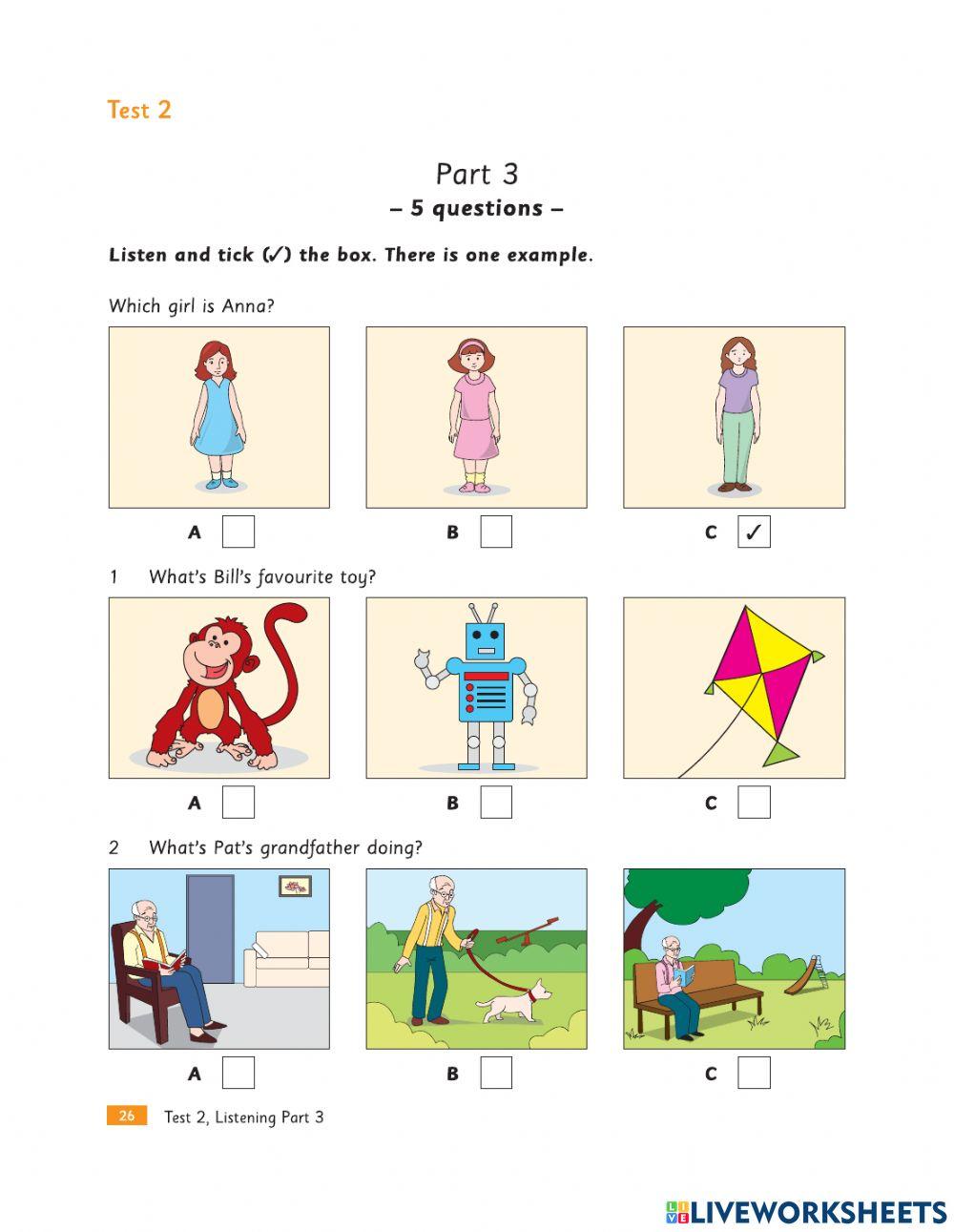 Test 2

Part 3
– 5 questions –

Listen and tick (✓) the box. There is one example.

Which girl is Anna?

A B C ✓

1 What's Bill's favourite toy?

A B C

2 What's Pat's grandfather doing?

A B C

26 Test 2, Listening Part 3

LIVEWORKSHEETS