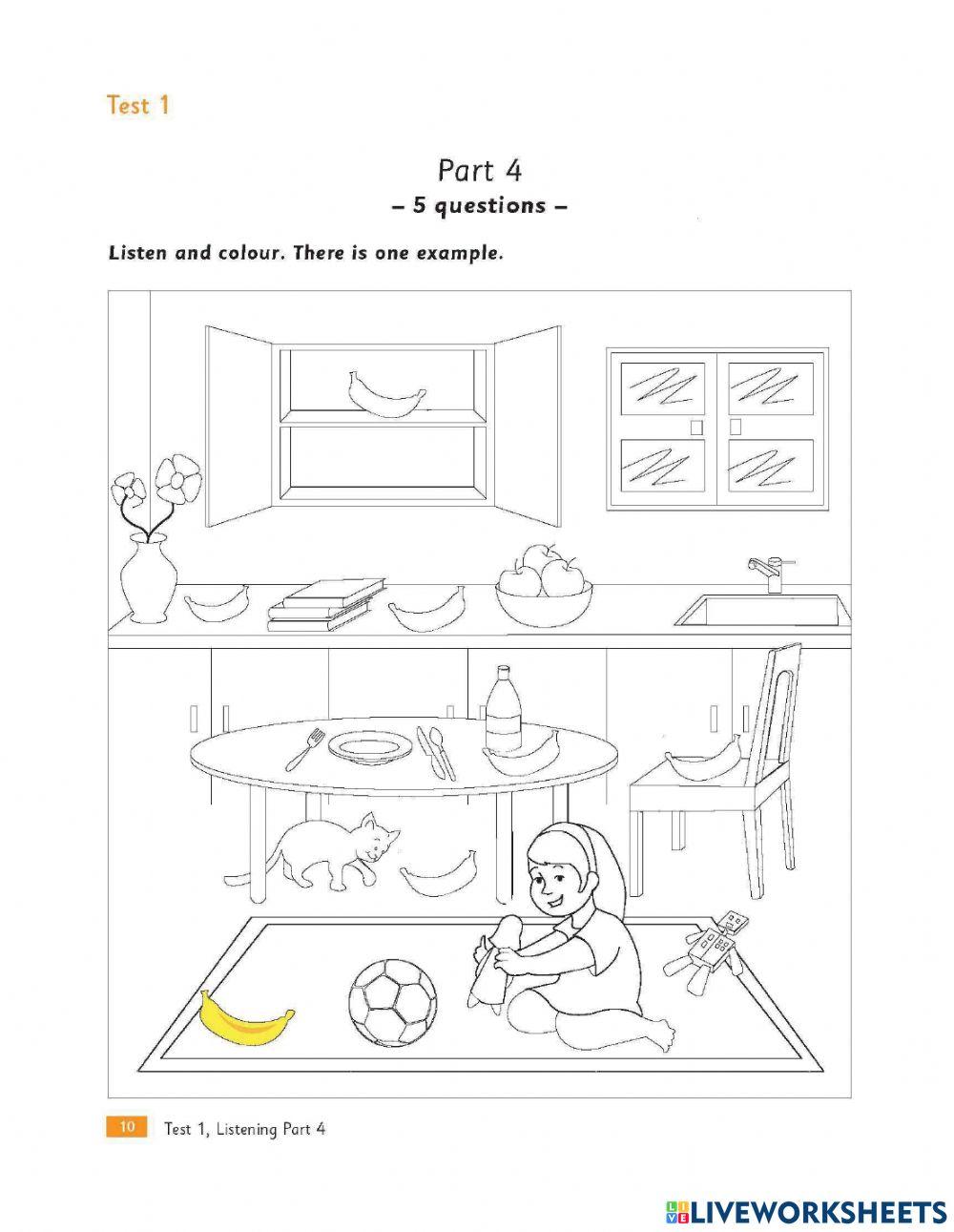 Test 1

Part 4
– 5 questions –

Listen and colour. There is one example.

10 Test 1, Listening Part 4

LIVEWORKSHEETS