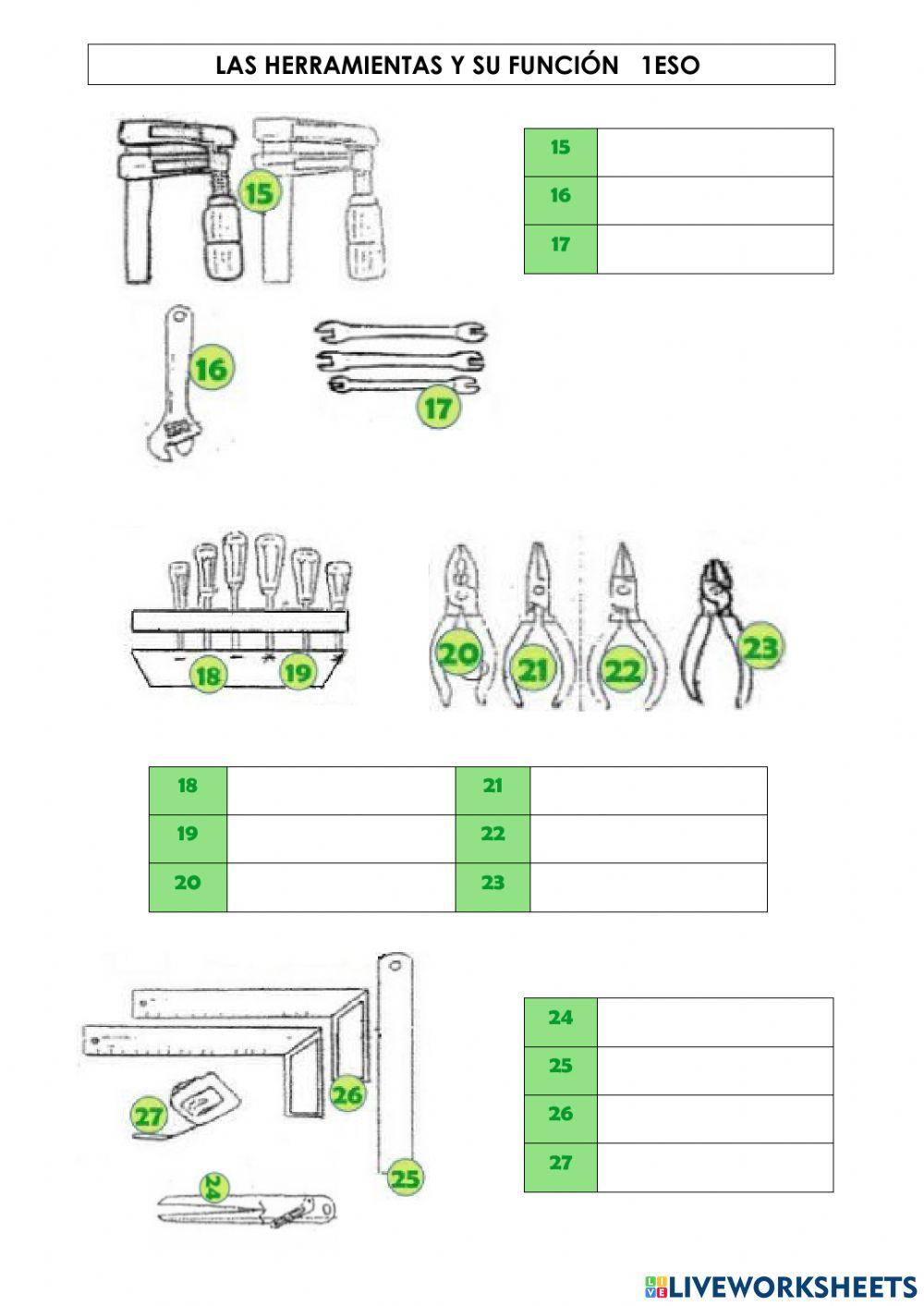 LAS HERRAMIENTAS Y SU FUNCIÓN 1ESO

15

| 15 | |
|---|---|
| 16 | |
| 17 | |

16

17

18 19

20 21 22 23

| 18 | | 21 | |
|---|---|---|---|
| 19 | | 22 | |
| 20 | | 23 | |

26

27

25

24

| 24 | |
|---|---|
| 25 | |
| 26 | |
| 27 | |

LIVEWORKSHEETS