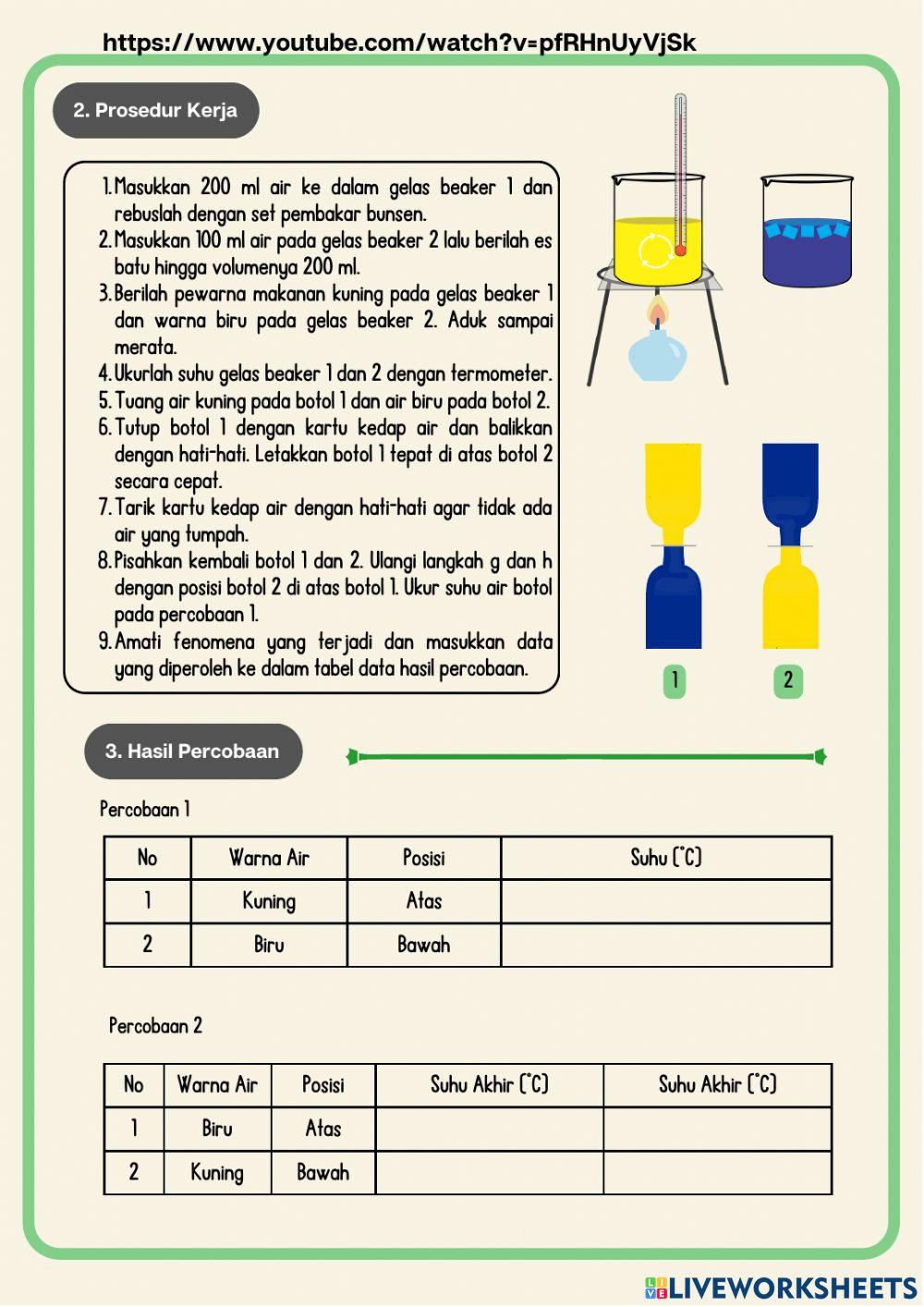 https://www.youtube.com/watch?v=pfRHnUyVjSk

2. Prosedur Kerja

1. Masukkan 200 ml air ke dalam gelas beaker 1 dan rebuslah dengan set pembakar bunsen.
2. Masukkan 100 ml air pada gelas beaker 2 lalu berilah es batu hingga volumenya 200 ml.
3. Berilah pewarna makanan kuning pada gelas beaker 1 dan warna biru pada gelas beaker 2. Aduk sampai merata.
4. Ukurlah suhu gelas beaker 1 dan 2 dengan termometer.
5. Tuang air kuning pada botol 1 dan air biru pada botol 2.
6. Tutup botol 1 dengan kartu kedap air dan balikkan dengan hati-hati. Letakkan botol 1 tepat di atas botol 2 secara cepat.
7. Tarik kartu kedap air dengan hati-hati agar tidak ada air yang tumpah.
8. Pisahkan kembali botol 1 dan 2. Ulangi langkah g dan h dengan posisi botol 2 di atas botol 1. Ukur suhu air botol pada percobaan 1.
9. Amati fenomena yang terjadi dan masukkan data yang diperoleh ke dalam tabel data hasil percobaan.

1
2

3. Hasil Percobaan

Percobaan 1

| No | Warna Air | Posisi | Suhu (°C) |
|---|---|---|---|
| 1 | Kuning | Atas | |
| 2 | Biru | Bawah | |

Percobaan 2

| No | Warna Air | Posisi | Suhu Akhir (°C) | Suhu Akhir (°C) |
|---|---|---|---|---|
| 1 | Biru | Atas | | |
| 2 | Kuning | Bawah | | |

LIVEWORKSHEETS