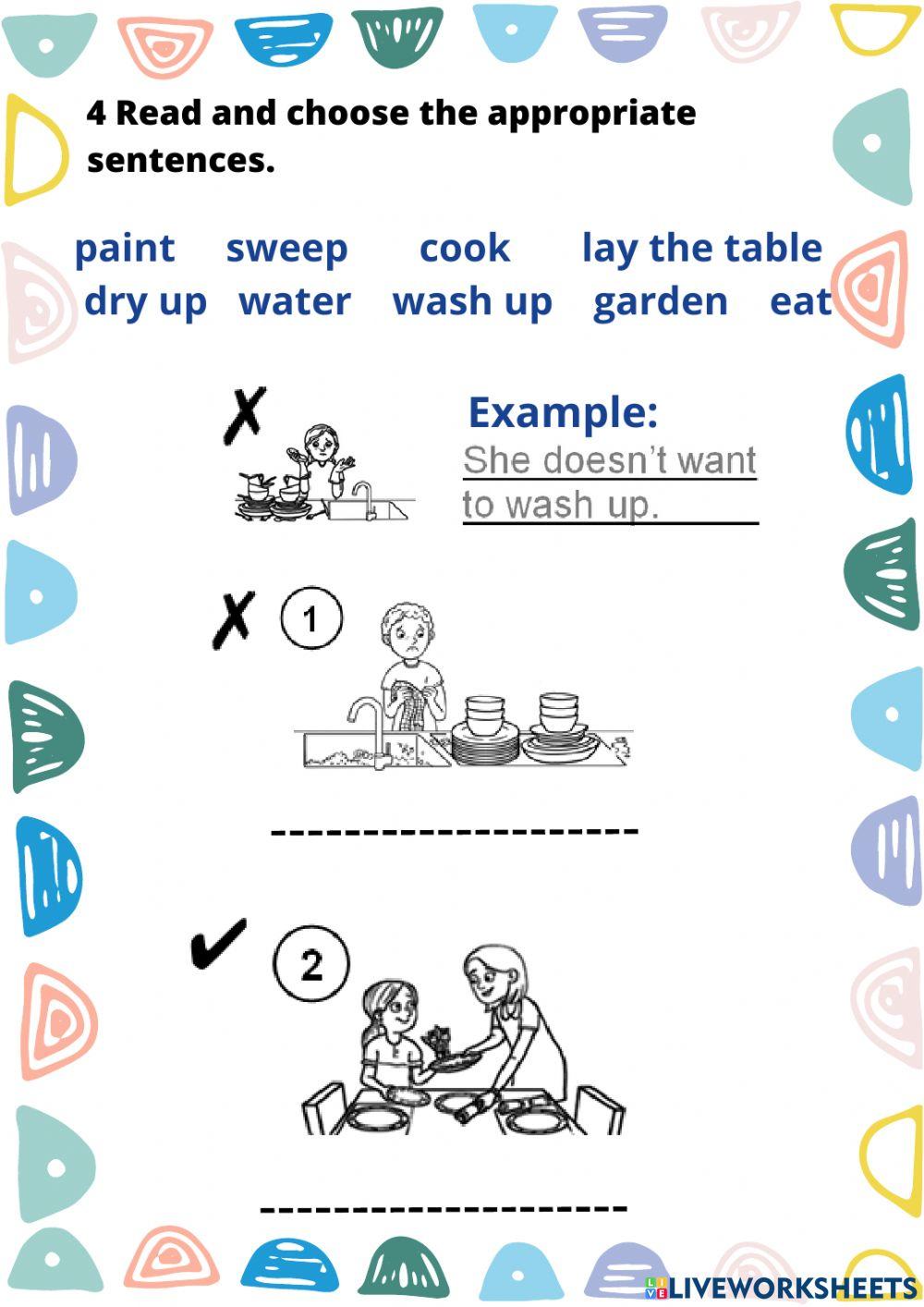 4 Read and choose the appropriate sentences.

paint sweep cook lay the table
dry up water wash up garden eat

✗

Example:
She doesn't want to wash up.

✗ 1

--------------------

✔ 2

--------------------

LIVEWORKSHEETS