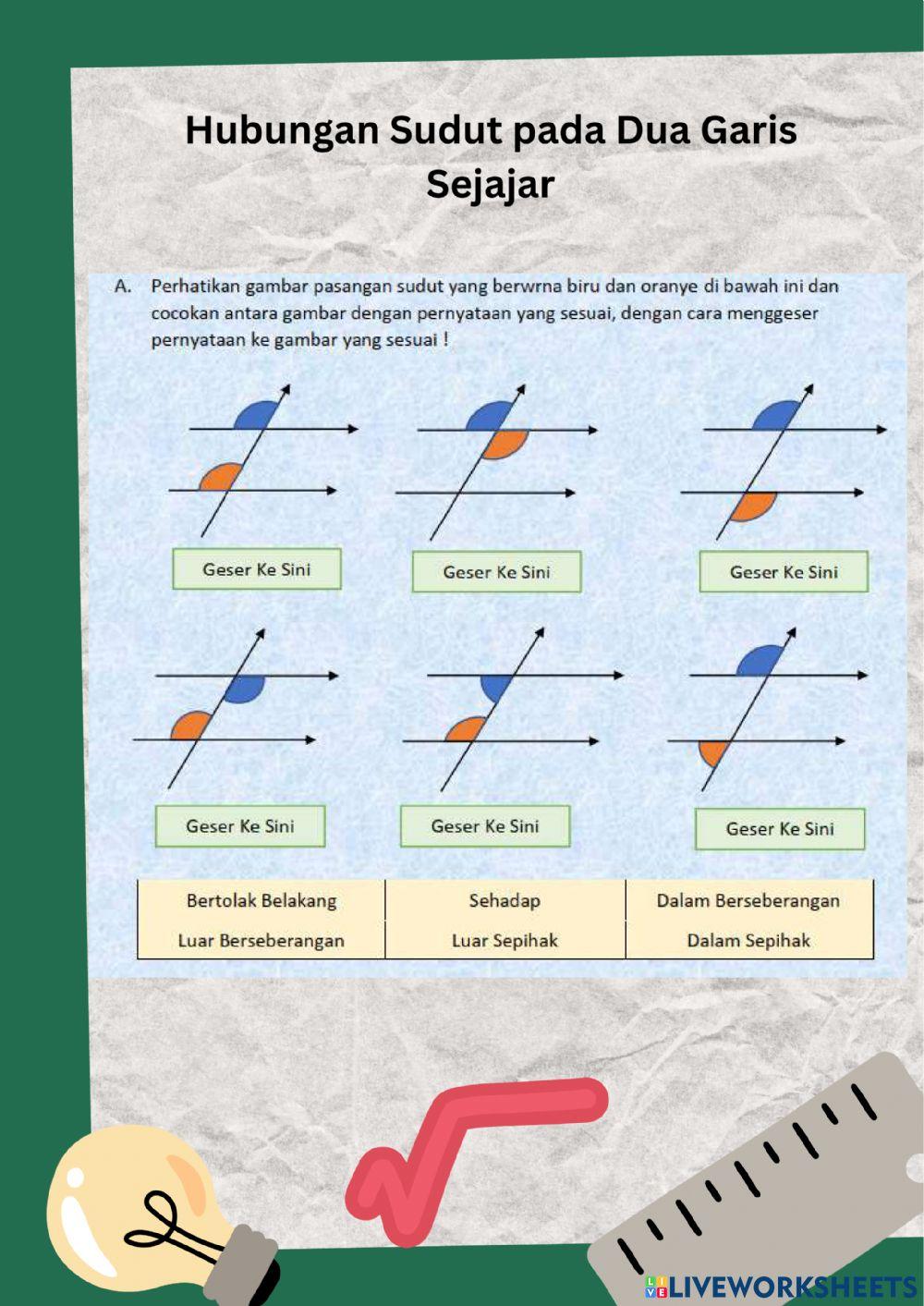 Hubungan Sudut pada Dua Garis Sejajar

A. Perhatikan gambar pasangan sudut yang berwrna biru dan oranye di bawah ini dan cocokan antara gambar dengan pernyataan yang sesuai, dengan cara menggeser pernyataan ke gambar yang sesuai !

Geser Ke Sini

Geser Ke Sini

Geser Ke Sini

Geser Ke Sini

Geser Ke Sini

Geser Ke Sini

| Bertolak Belakang | Sehadap | Dalam Berseberangan |
|---|---|---|
| Luar Berseberangan | Luar Sepihak | Dalam Sepihak |

LIVEWORKSHEETS