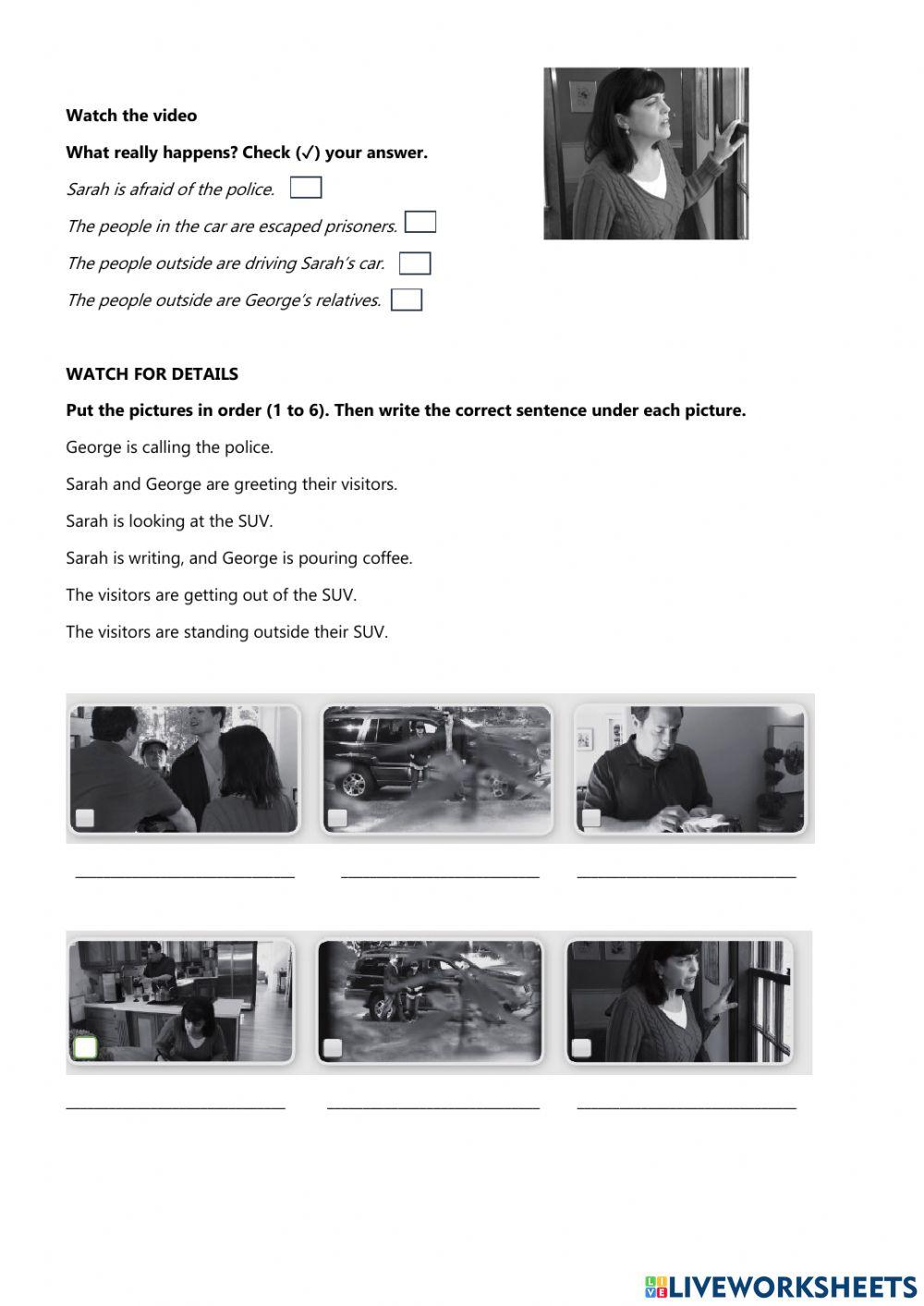 Watch the video

What really happens? Check (✓) your answer.

Sarah is afraid of the police.

The people in the car are escaped prisoners.

The people outside are driving Sarah's car.

The people outside are George's relatives.

WATCH FOR DETAILS

Put the pictures in order (1 to 6). Then write the correct sentence under each picture.

George is calling the police.

Sarah and George are greeting their visitors.

Sarah is looking at the SUV.

Sarah is writing, and George is pouring coffee.

The visitors are getting out of the SUV.

The visitors are standing outside their SUV.

LIVEWORKSHEETS