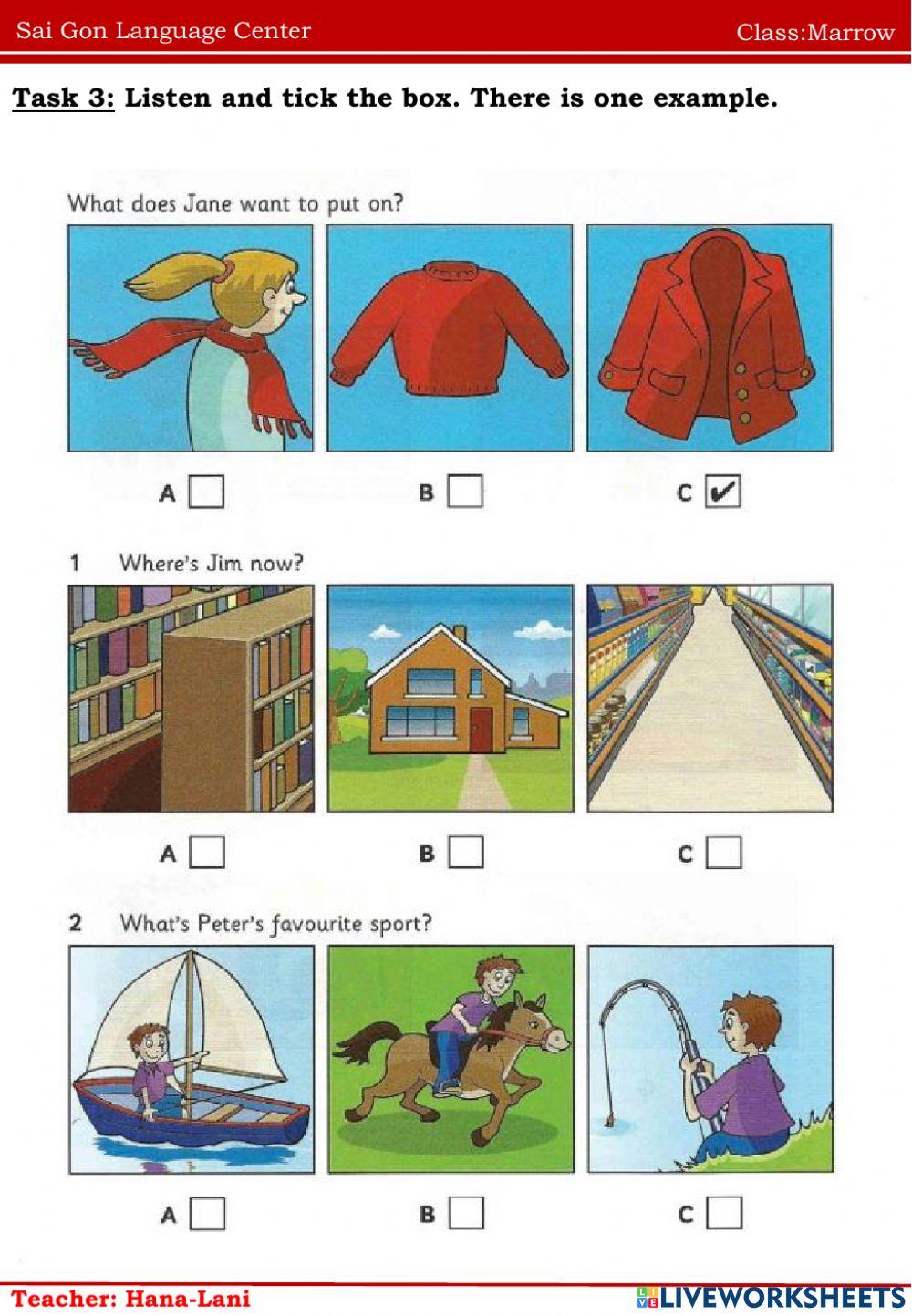 Sai Gon Language Center

Class:Marrow

Task 3: Listen and tick the box. There is one example.

What does Jane want to put on?

A ☐ B ☐ C ☑

1 Where's Jim now?

A ☐ B ☐ C ☐

2 What's Peter's favourite sport?

A ☐ B ☐ C ☐

Teacher: Hana-Lani

LIVEWORKSHEETS