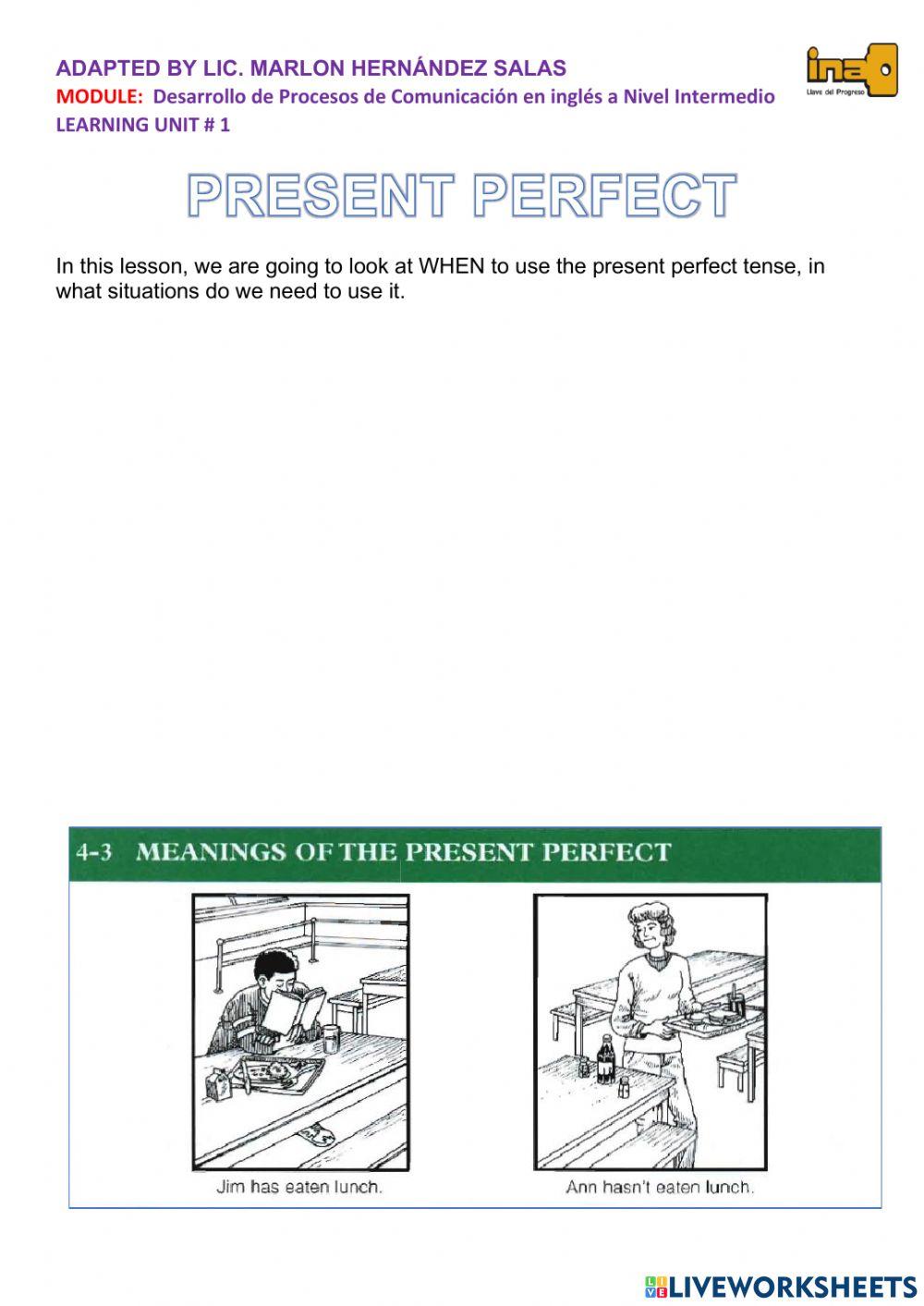 ADAPTED BY LIC. MARLON HERNÁNDEZ SALAS
MODULE: Desarrollo de Procesos de Comunicación en inglés a Nivel Intermedio
LEARNING UNIT # 1

ina
Llave del Progreso

PRESENT PERFECT

In this lesson, we are going to look at WHEN to use the present perfect tense, in what situations do we need to use it.

4-3 MEANINGS OF THE PRESENT PERFECT

Jim has eaten lunch.

Ann hasn't eaten lunch.

LIVEWORKSHEETS