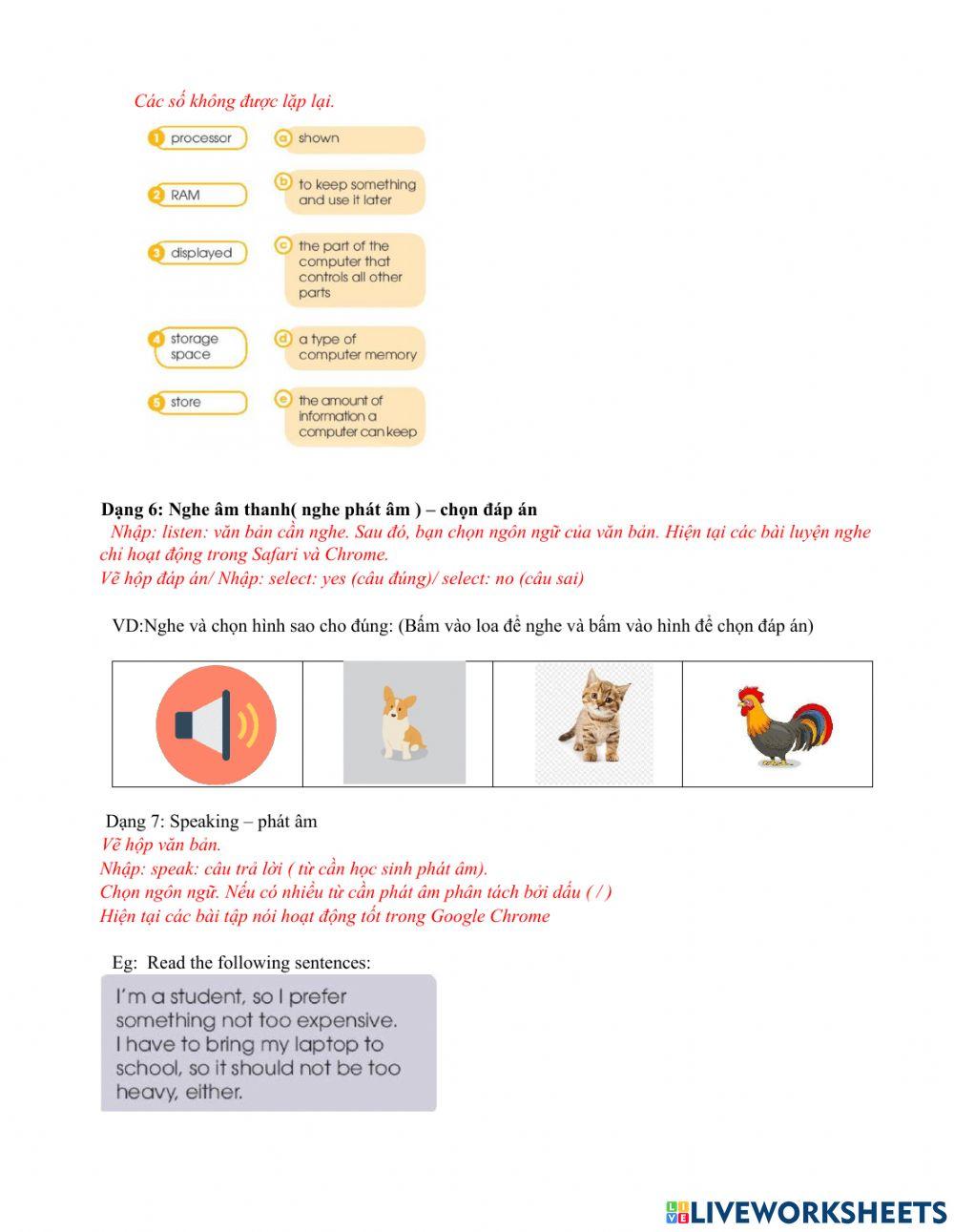 Các số không được lặp lại.

1 processor
2 RAM
3 displayed
4 storage space
5 store

a shown
b to keep something and use it later
c the part of the computer that controls all other parts
d a type of computer memory
e the amount of information a computer can keep

Dạng 6: Nghe âm thanh( nghe phát âm ) – chọn đáp án
Nhập: listen: văn bản cần nghe. Sau đó, bạn chọn ngôn ngữ của văn bản. Hiện tại các bài luyện nghe chỉ hoạt động trong Safari và Chrome.
Vẽ hộp đáp án/ Nhập: select: yes (câu đúng)/ select: no (câu sai)

VD:Nghe và chọn hình sao cho đúng: (Bấm vào loa để nghe và bấm vào hình để chọn đáp án)

Dạng 7: Speaking – phát âm
Vẽ hộp văn bản.
Nhập: speak: câu trả lời ( từ cần học sinh phát âm).
Chọn ngôn ngữ. Nếu có nhiều từ cần phát âm phân tách bởi dấu ( / )
Hiện tại các bài tập nói hoạt động tốt trong Google Chrome

Eg: Read the following sentences:
I'm a student, so I prefer something not too expensive. I have to bring my laptop to school, so it should not be too heavy, either.

LIVEWORKSHEETS