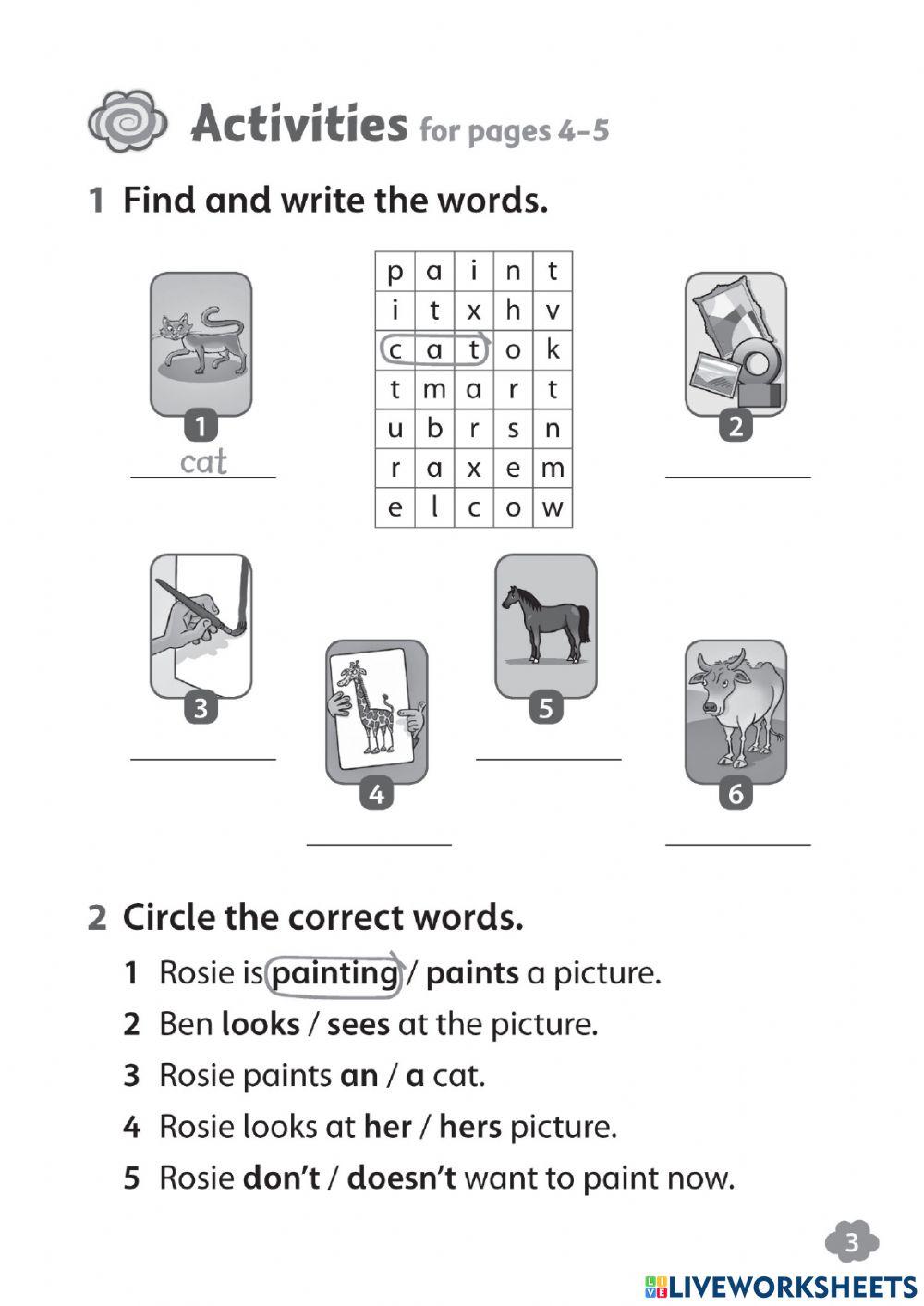 Activities for pages 4–5

1 Find and write the words.

| p | a | i | n | t |
|---|---|---|---|---|
| i | t | x | h | v |
| c | a | t | o | k |
| t | m | a | r | t |
| u | b | r | s | n |
| r | a | x | e | m |
| e | l | c | o | w |

1
cat

2

3

4

5

6

2 Circle the correct words.

1 Rosie is painting / paints a picture.
2 Ben looks / sees at the picture.
3 Rosie paints an / a cat.
4 Rosie looks at her / hers picture.
5 Rosie don't / doesn't want to paint now.

3

LIVEWORKSHEETS