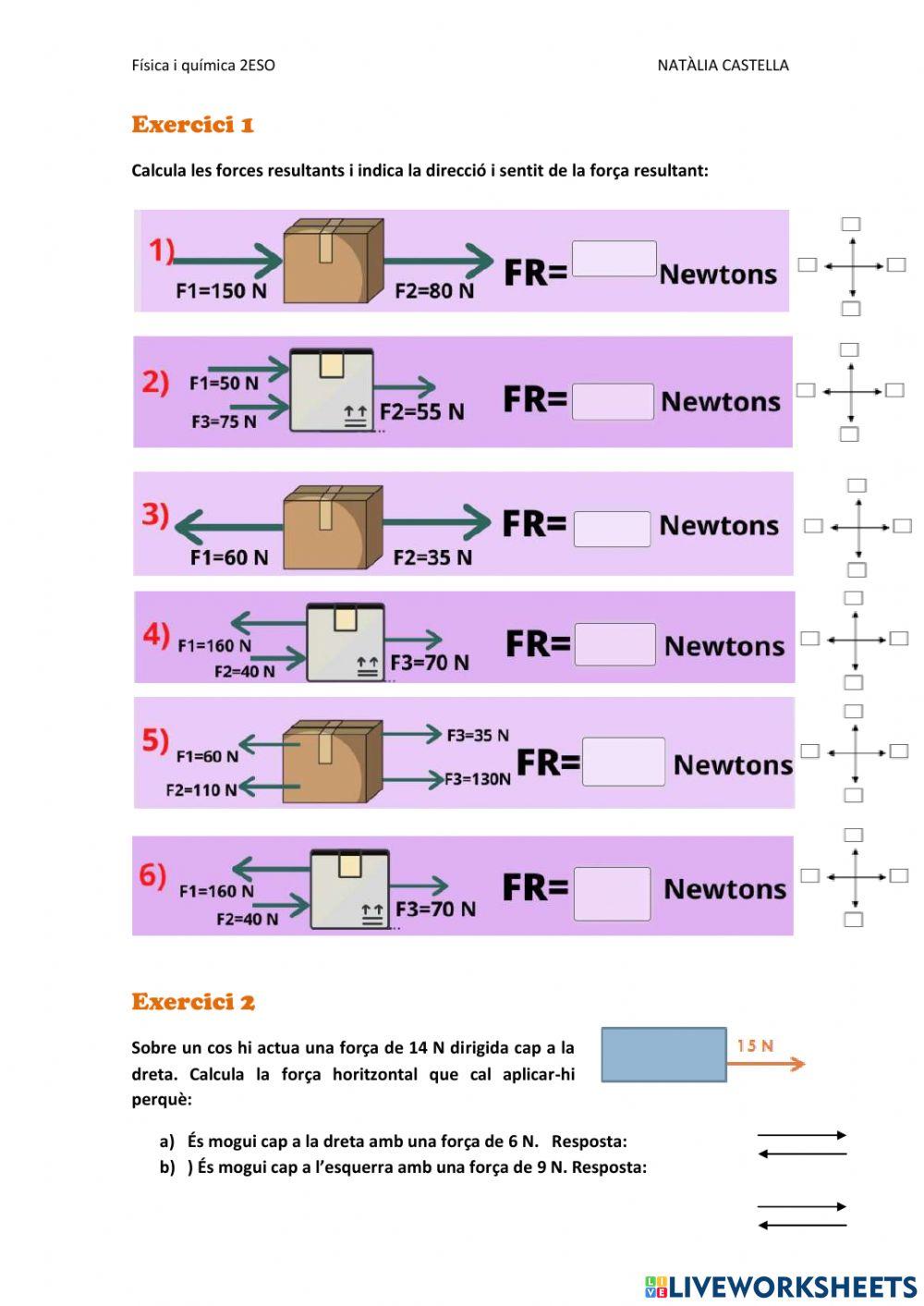 Física i química 2ESO

NATÀLIA CASTELLA

Exercici 1

Calcula les forces resultants i indica la direcció i sentit de la força resultant:

1) F1=150 N F2=80 N FR= Newtons

2) F1=50 N F3=75 N F2=55 N FR= Newtons

3) F1=60 N F2=35 N FR= Newtons

4) F1=160 N F2=40 N F3=70 N FR= Newtons

5) F1=60 N F2=110 N F3=35 N F3=130N FR= Newtons

6) F1=160 N F2=40 N F3=70 N FR= Newtons

Exercici 2

Sobre un cos hi actua una força de 14 N dirigida cap a la dreta. Calcula la força horitzontal que cal aplicar-hi perquè:

15 N

a) És mogui cap a la dreta amb una força de 6 N. Resposta:
b) ) És mogui cap a l'esquerra amb una força de 9 N. Resposta:

LIVEWORKSHEETS