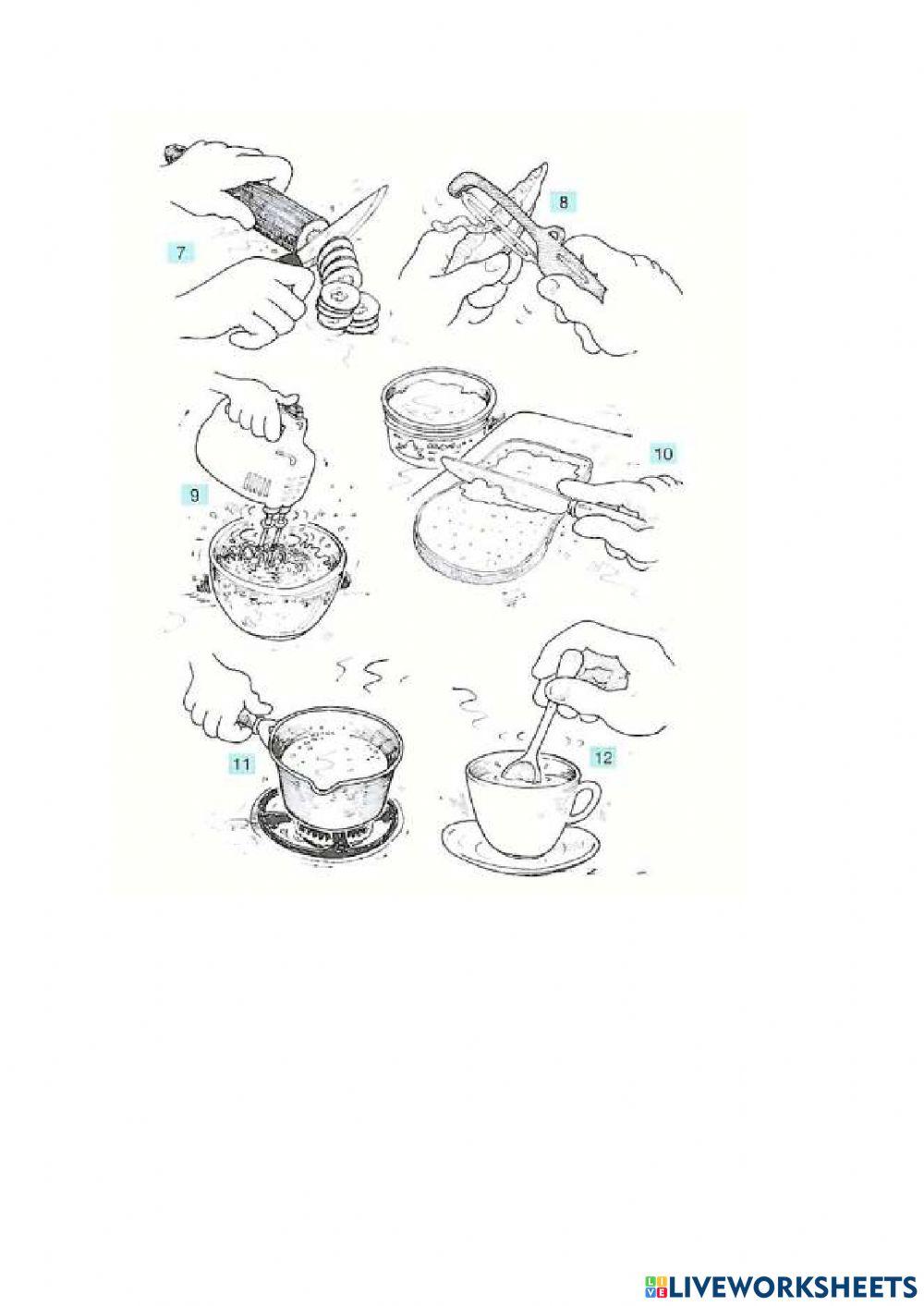 7

8

9

10

11

12

LIVEWORKSHEETS