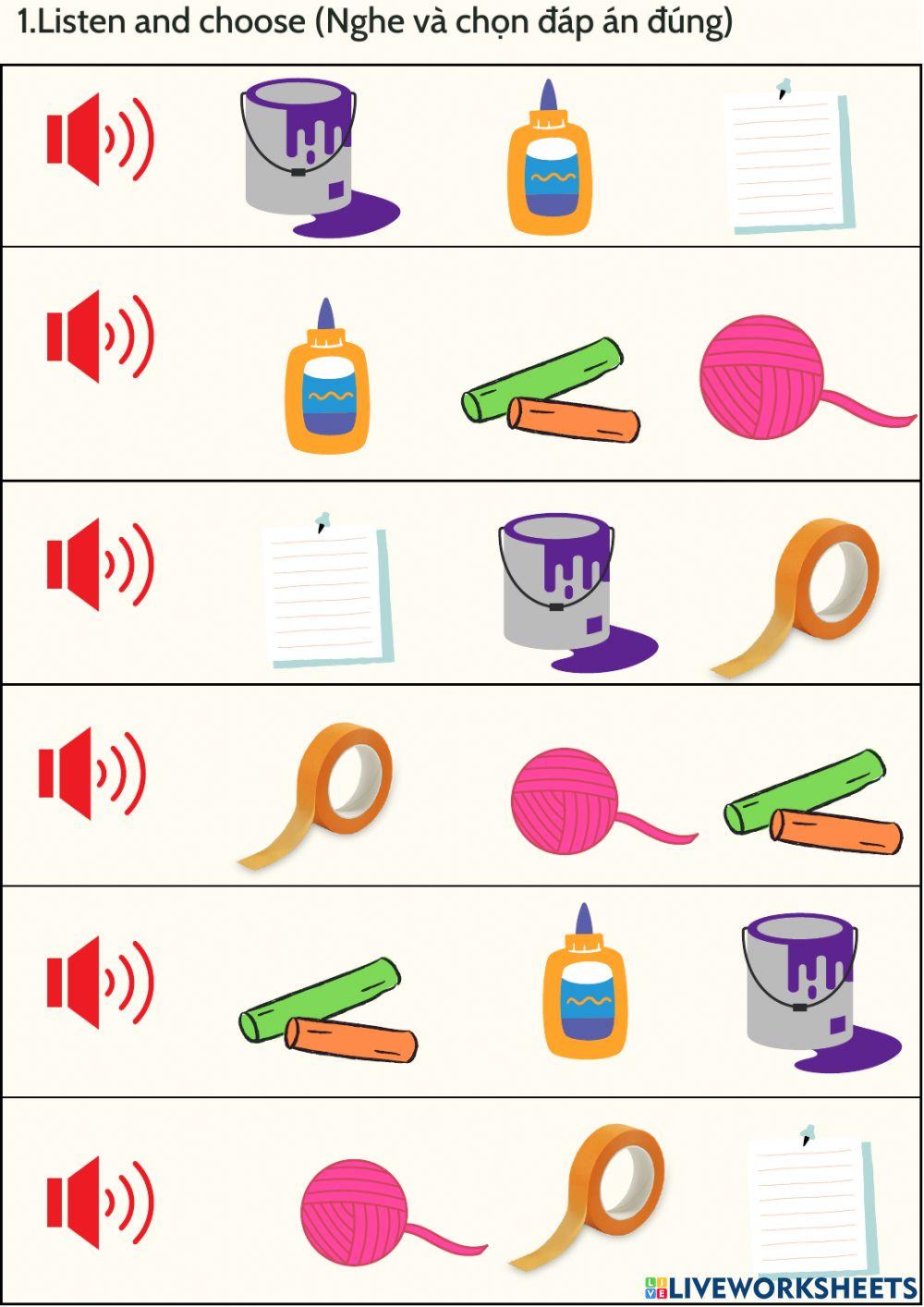 1.Listen and choose (Nghe và chọn đáp án đúng)

LIVEWORKSHEETS