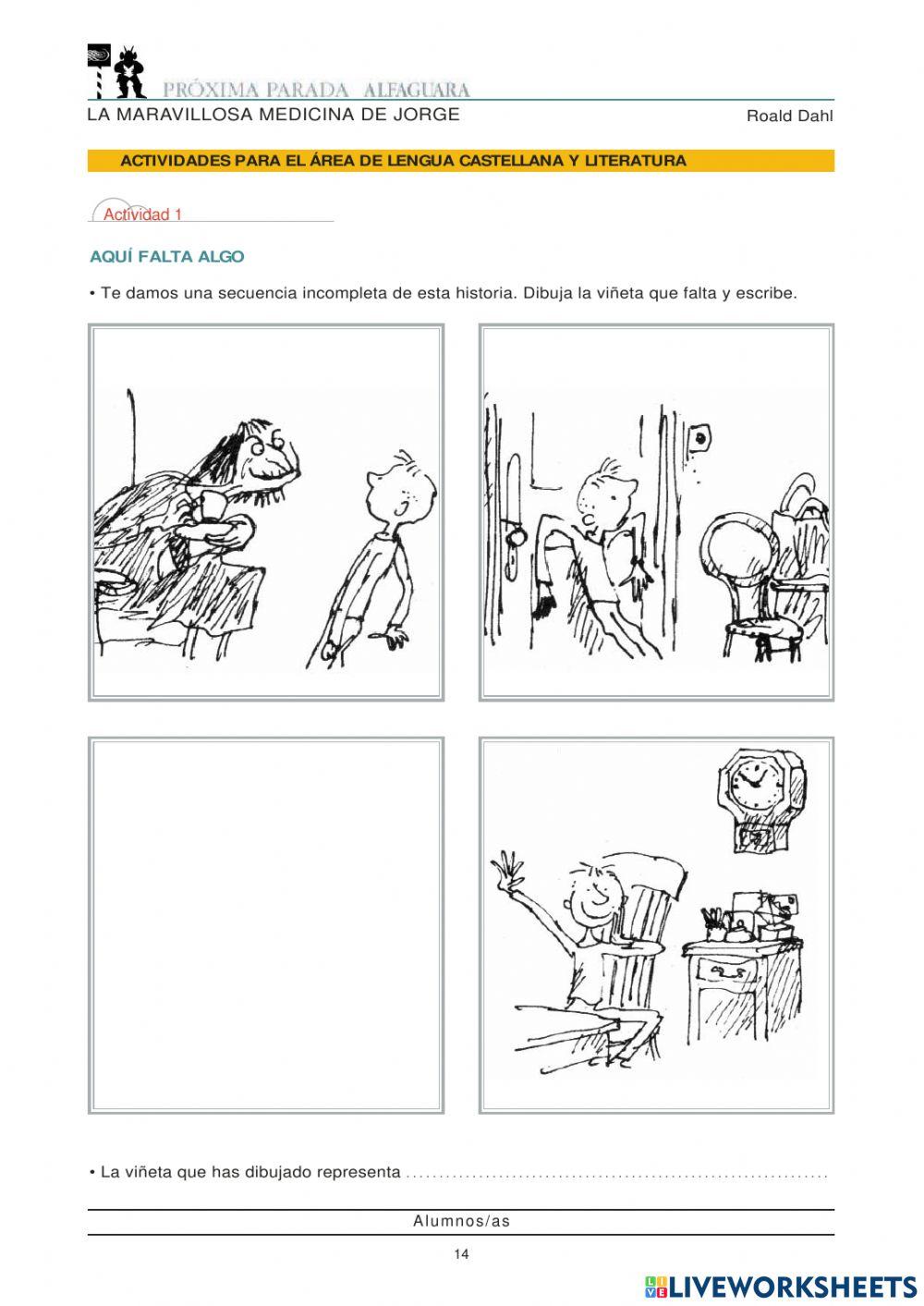 PRÓXIMA PARADA ALFAGUARA

LA MARAVILLOSA MEDICINA DE JORGE

Roald Dahl

ACTIVIDADES PARA EL ÁREA DE LENGUA CASTELLANA Y LITERATURA

Actividad 1

AQUÍ FALTA ALGO

• Te damos una secuencia incompleta de esta historia. Dibuja la viñeta que falta y escribe.

• La viñeta que has dibujado representa ...............................................................

Alumnos/as

14

LIVEWORKSHEETS